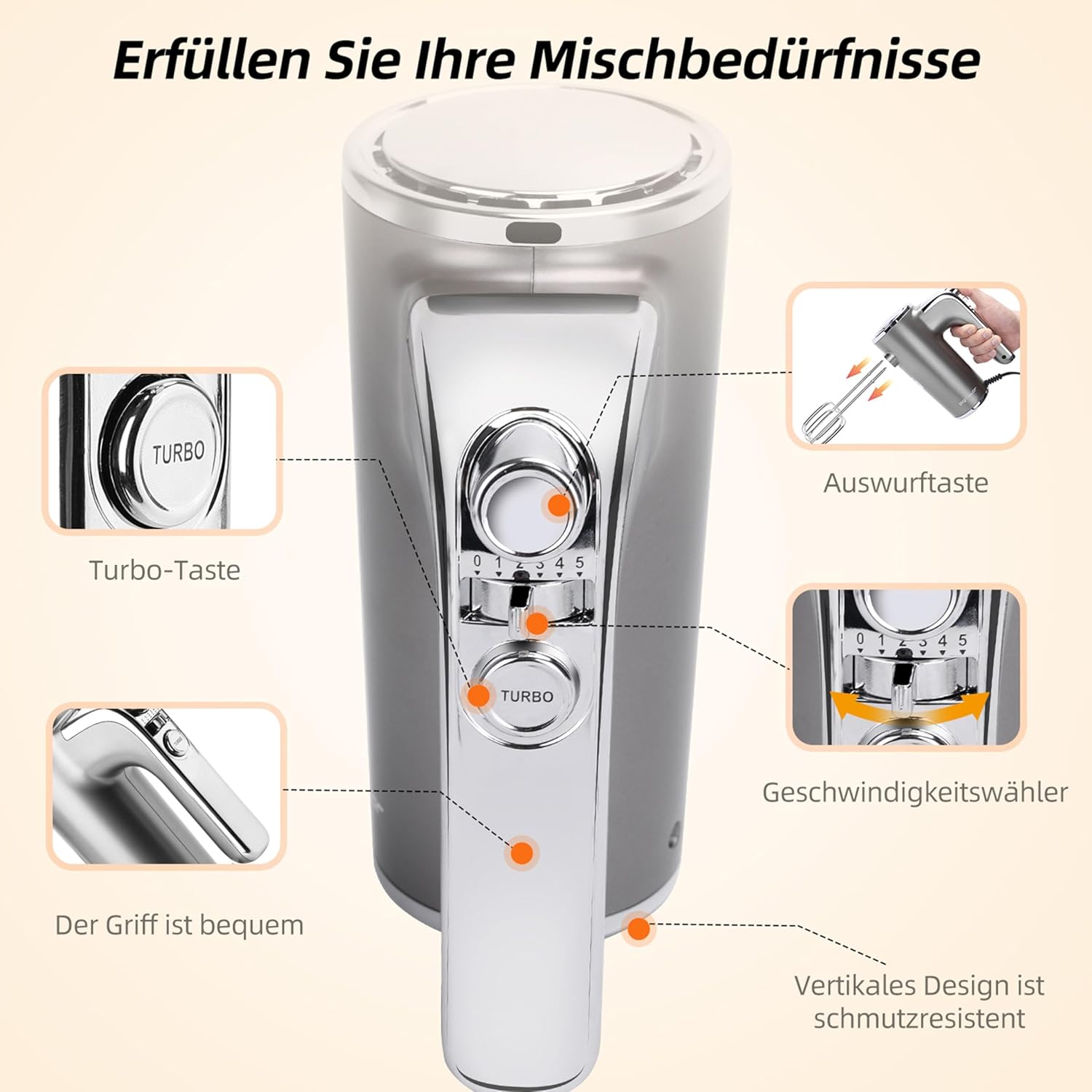 Erfüllen Sie Ihre Mischbedürfnisse

TURBO

Turbo-Taste

Auswurftaste

0 1 2 3 4 5

TURBO

0 1 2 3 4 5

Geschwindigkeitswähler

Der Griff ist bequem

Vertikales Design ist schmutzresistent