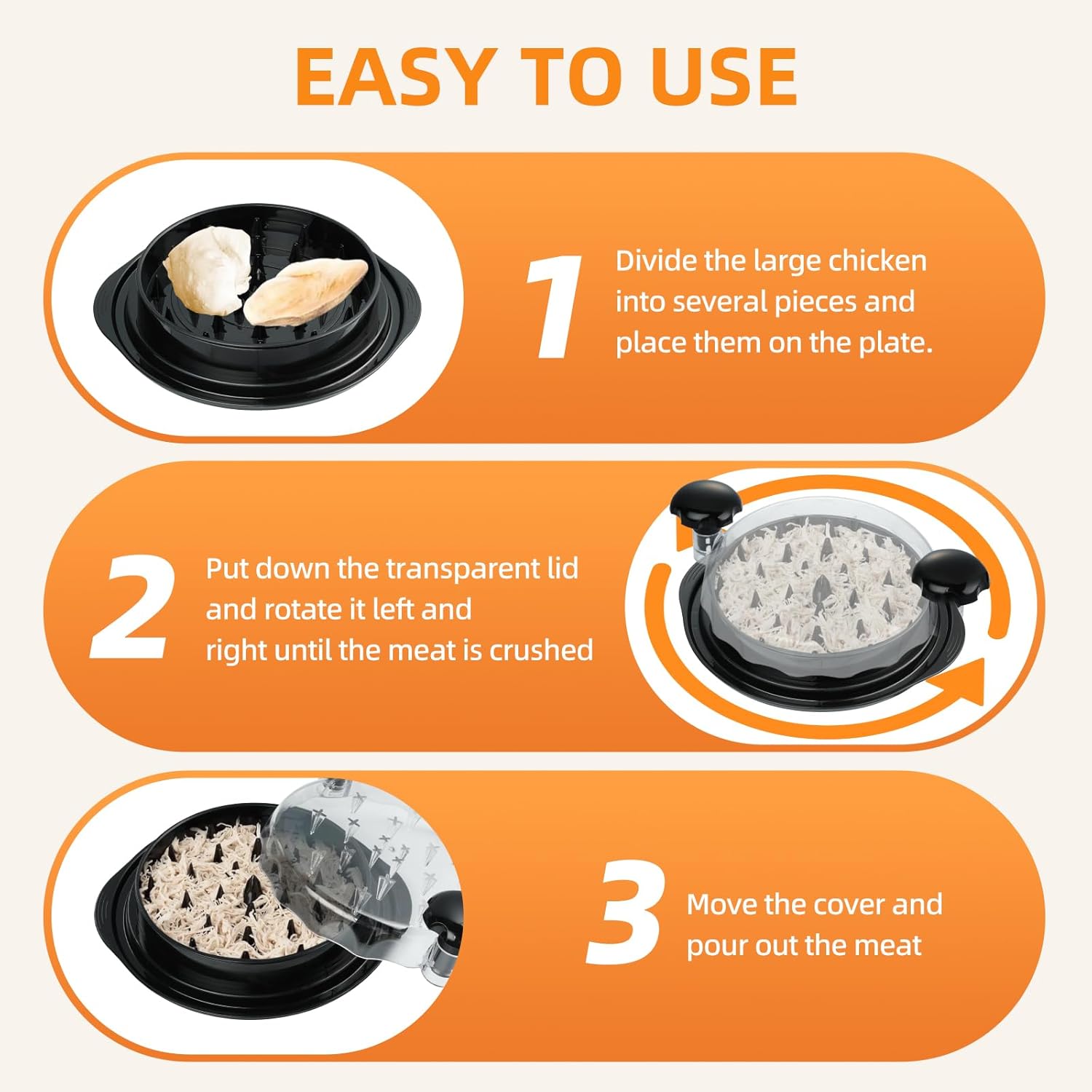 EASY TO USE

1 Divide the large chicken into several pieces and place them on the plate.

2 Put down the transparent lid and rotate it left and right until the meat is crushed

3 Move the cover and pour out the meat