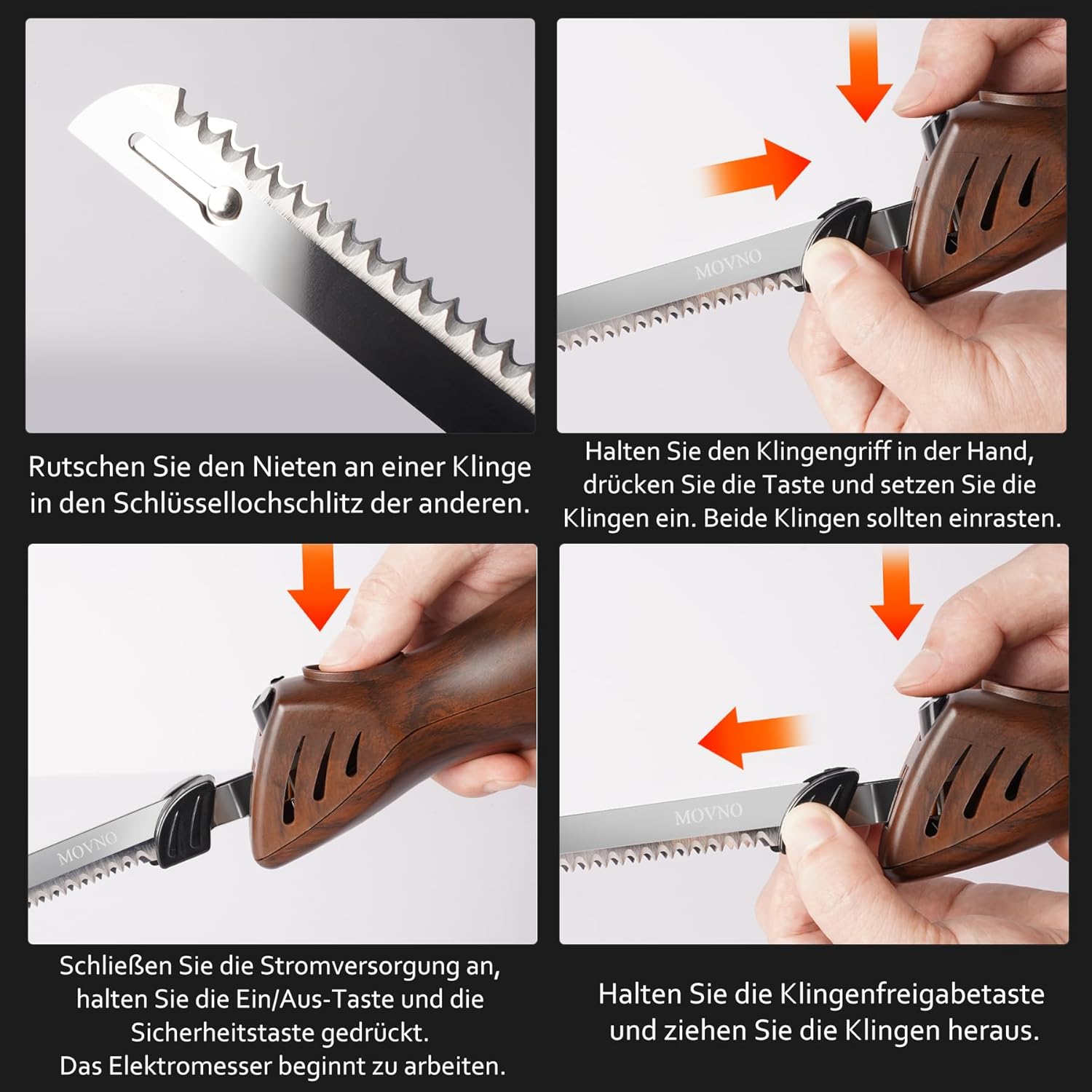 Rutschen Sie den Nieten an einer Klinge in den Schlüssellochschlitz der anderen.

MOVNO

Halten Sie den Klingengriff in der Hand, drücken Sie die Taste und setzen Sie die Klingen ein. Beide Klingen sollten einrasten.

MOVNO

Schließen Sie die Stromversorgung an, halten Sie die Ein/Aus-Taste und die Sicherheitstaste gedrückt.
Das Elektromesser beginnt zu arbeiten.

MOVNO

Halten Sie die Klingenfreigabetaste und ziehen Sie die Klingen heraus.