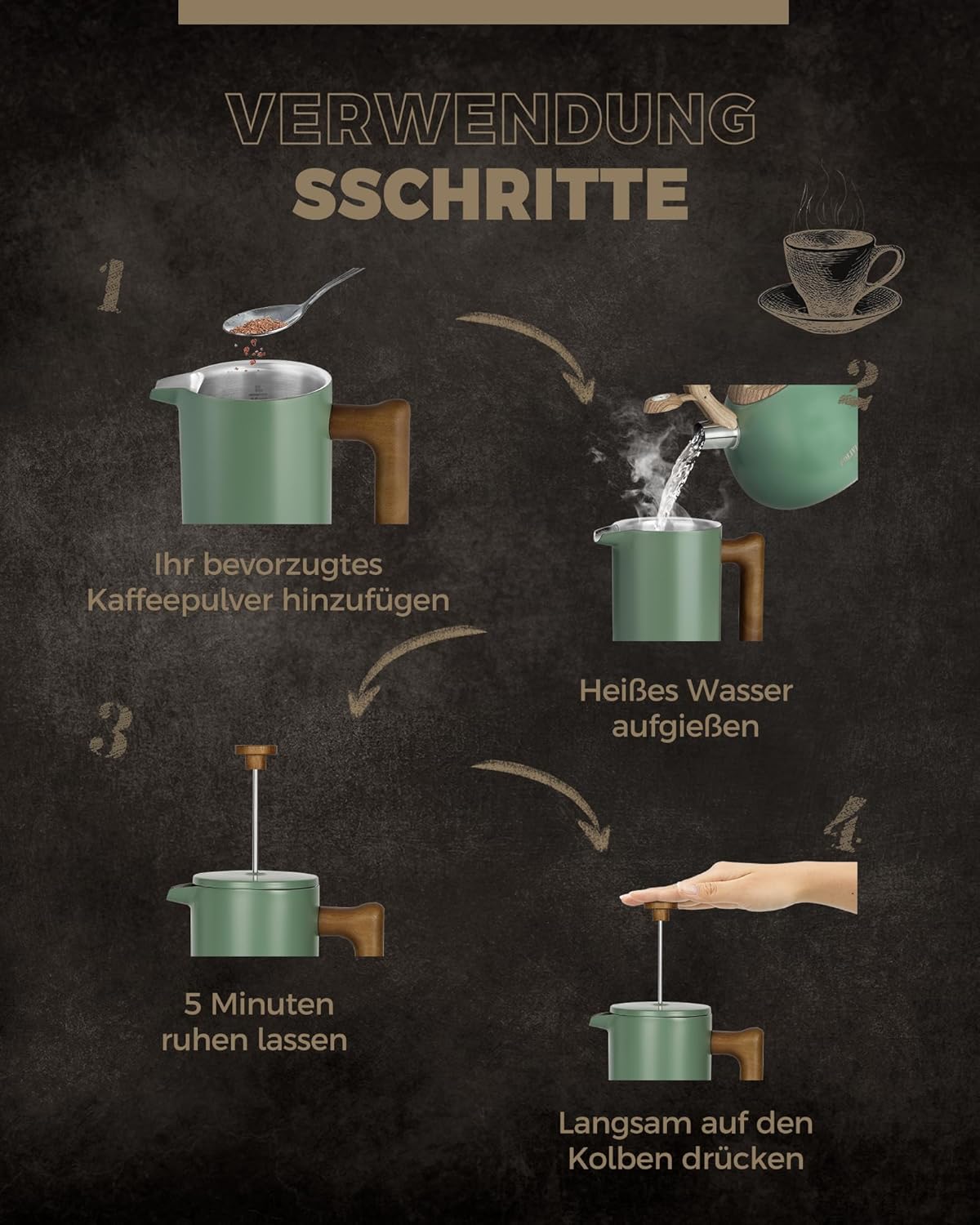 VERWENDUNG
SSCHRITTE

1

Ihr bevorzugtes Kaffeepulver hinzufügen

2

Heißes Wasser aufgießen

3

5 Minuten ruhen lassen

4

Langsam auf den Kolben drücken