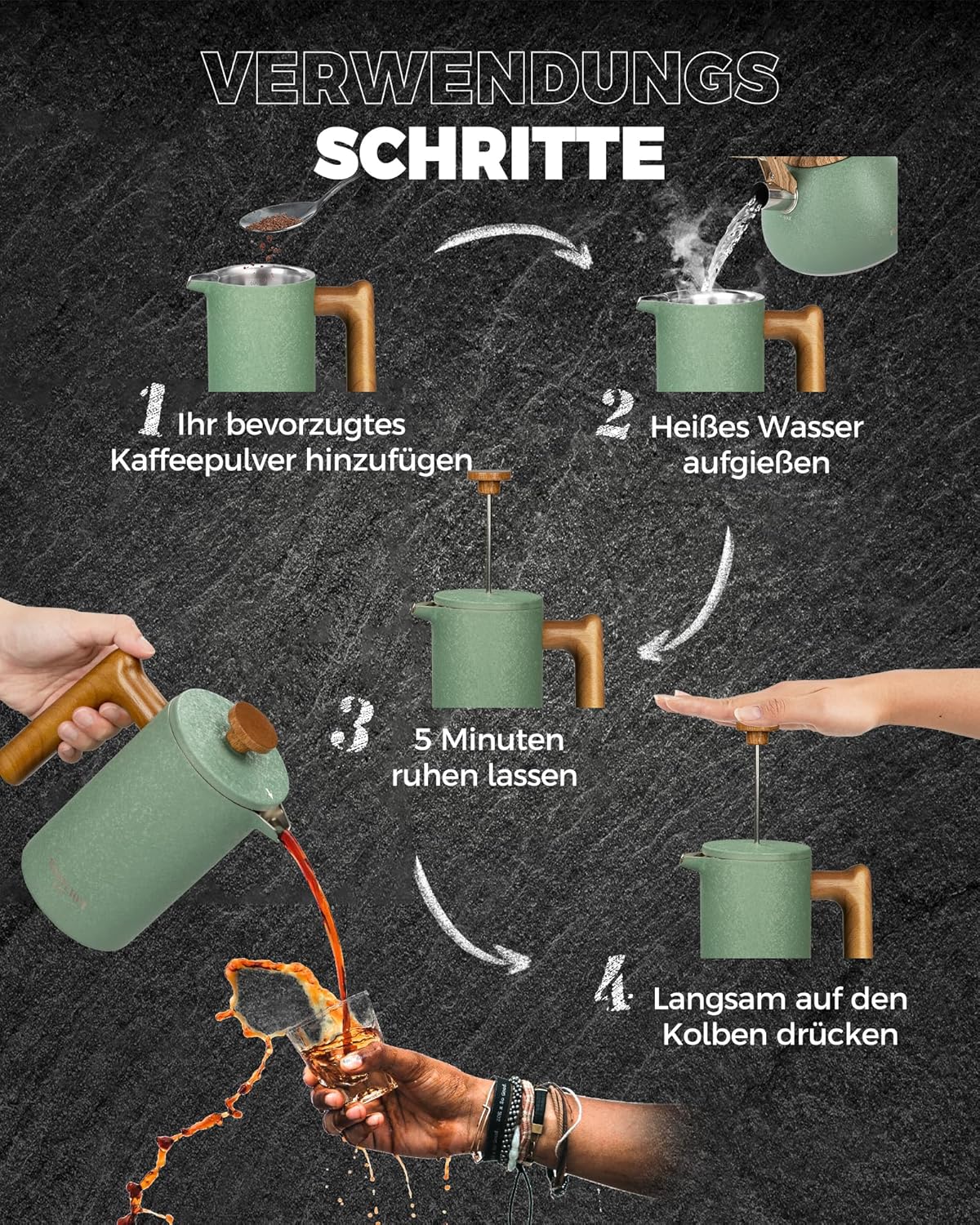 VERWENDUNGS
SCHRITTE

1 Ihr bevorzugtes Kaffeepulver hinzufügen

2 Heißes Wasser aufgießen

3 5 Minuten ruhen lassen

4 Langsam auf den Kolben drücken