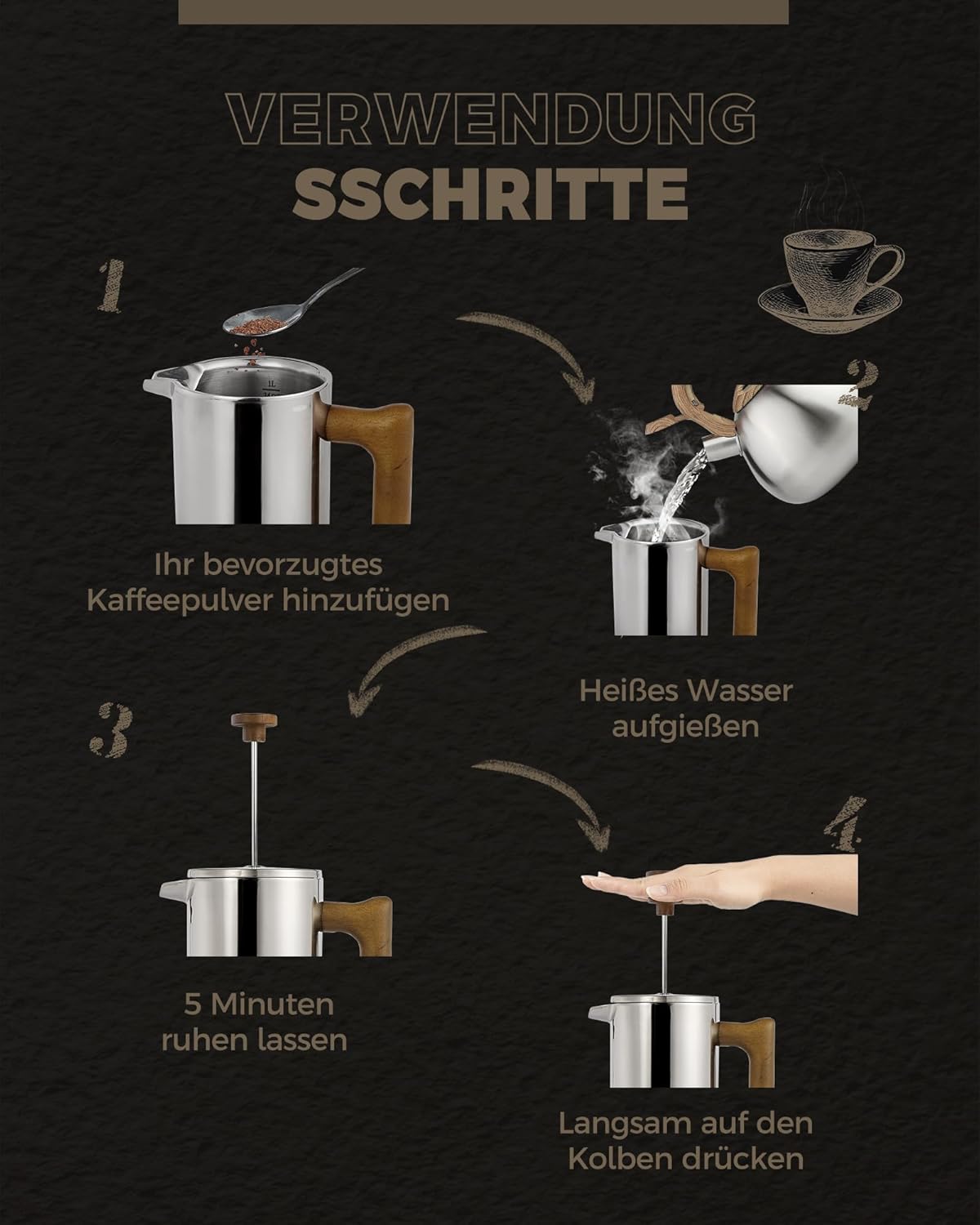 VERWENDUNG
SSCHRITTE

1

Ihr bevorzugtes Kaffeepulver hinzufügen

2

Heißes Wasser aufgießen

3

5 Minuten ruhen lassen

4

Langsam auf den Kolben drücken