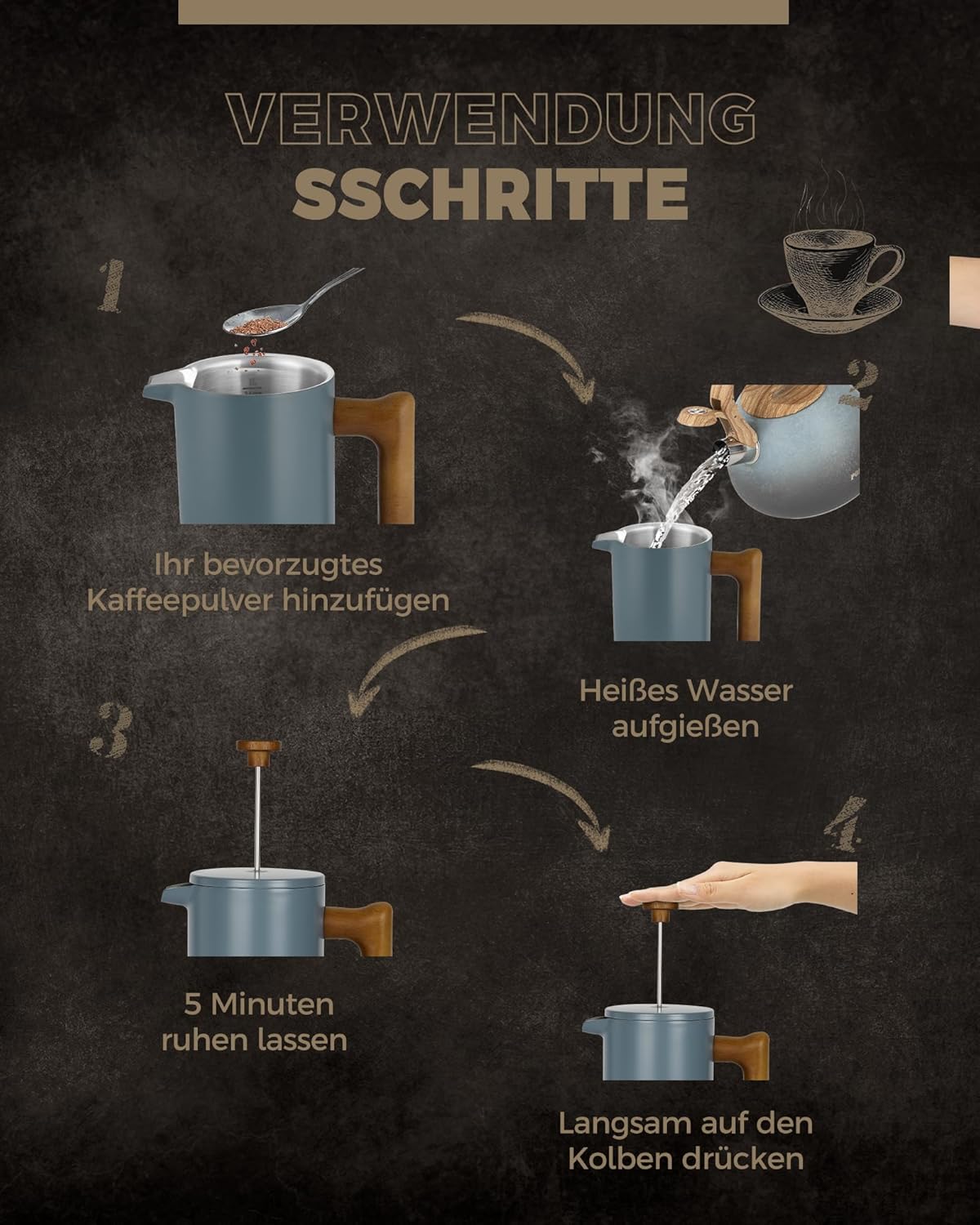 VERWENDUNG
SSCHRITTE

1

Ihr bevorzugtes Kaffeepulver hinzufügen

2

Heißes Wasser aufgießen

3

5 Minuten ruhen lassen

4

Langsam auf den Kolben drücken