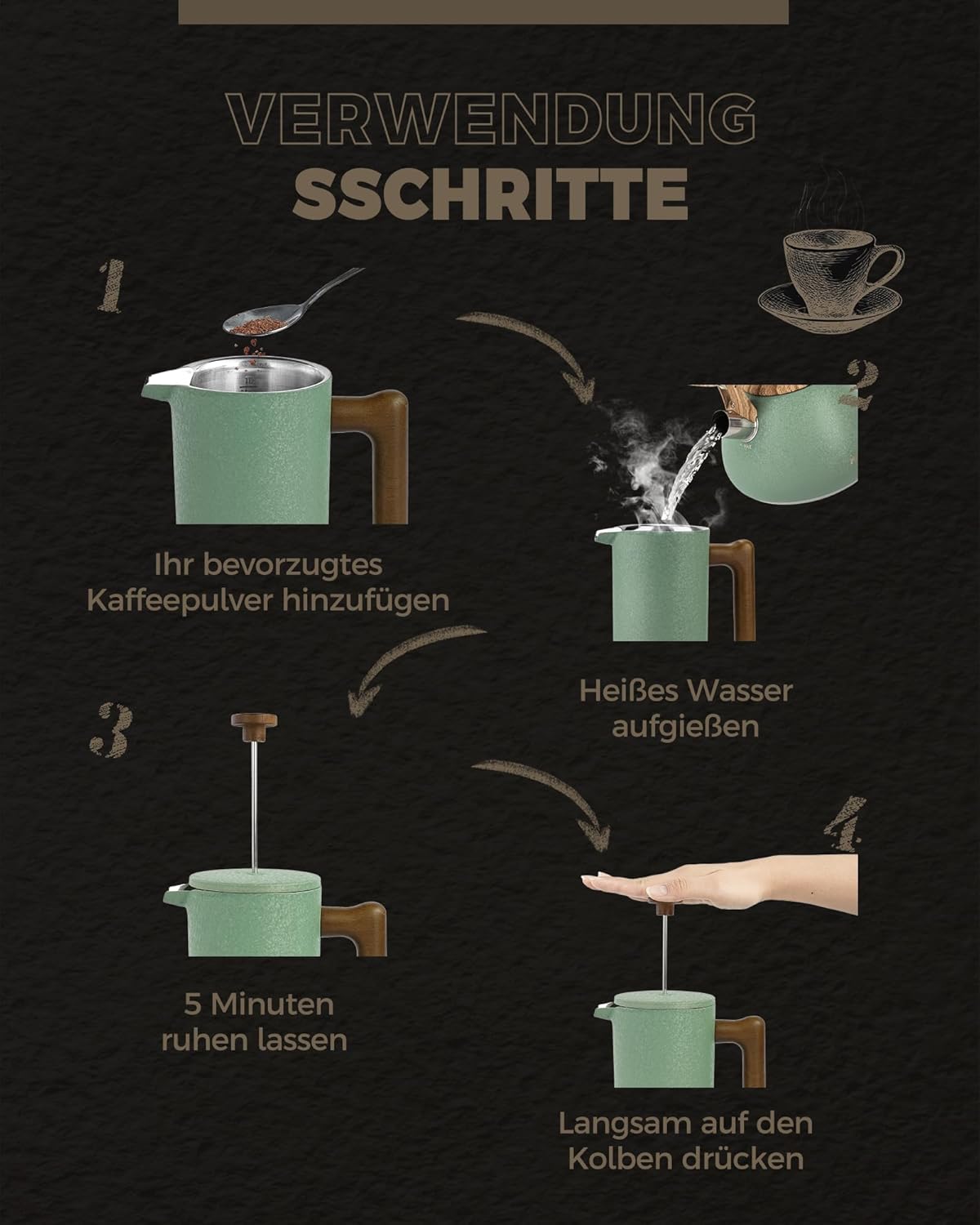 VERWENDUNG
SSCHRITTE

1

Ihr bevorzugtes Kaffeepulver hinzufügen

2

Heißes Wasser aufgießen

3

5 Minuten ruhen lassen

4

Langsam auf den Kolben drücken