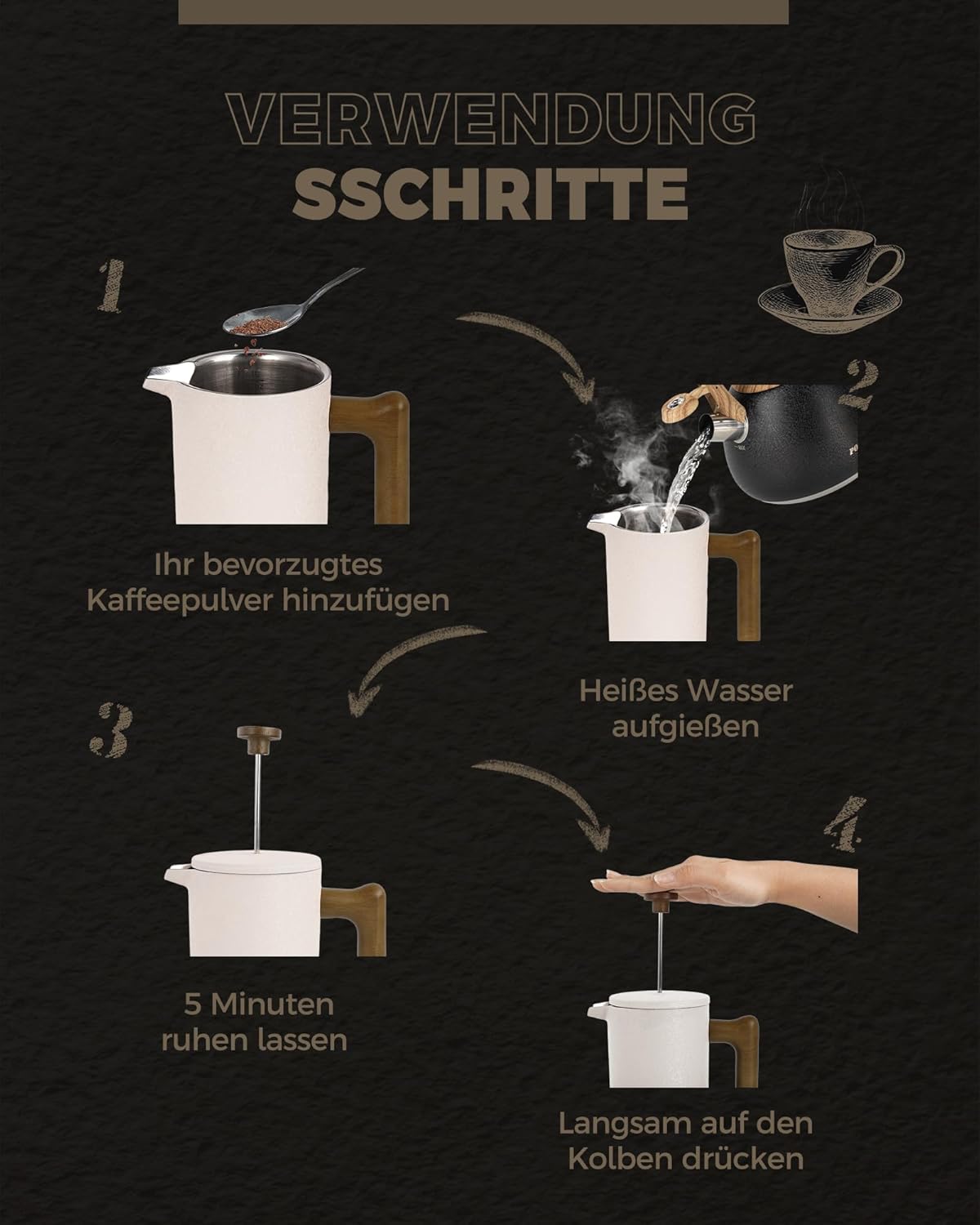 VERWENDUNG
SSCHRITTE

1

Ihr bevorzugtes Kaffeepulver hinzufügen

2

Heißes Wasser aufgießen

3

5 Minuten ruhen lassen

4

Langsam auf den Kolben drücken