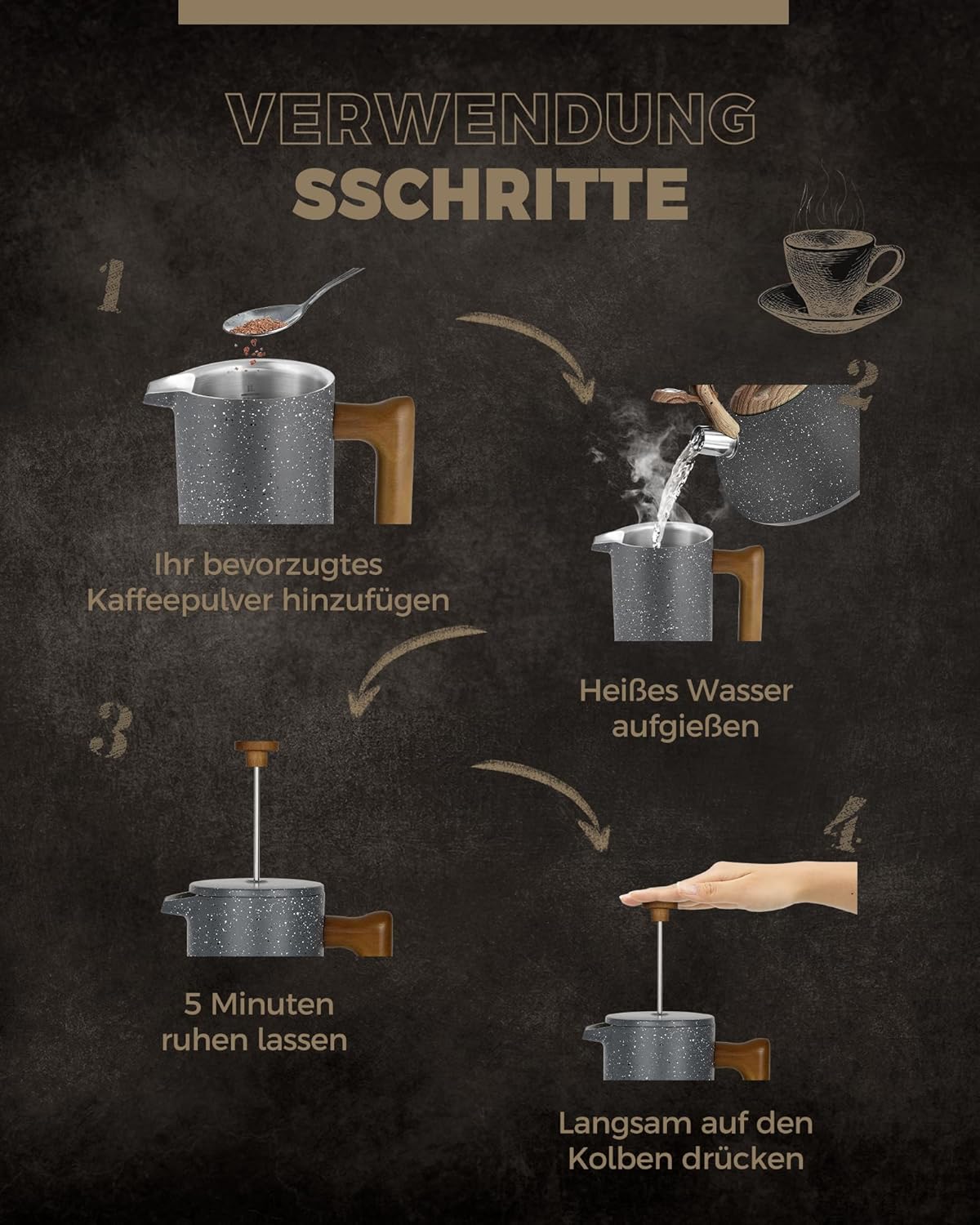 VERWENDUNG
SSCHRITTE

1

Ihr bevorzugtes Kaffeepulver hinzufügen

2

Heißes Wasser aufgießen

3

5 Minuten ruhen lassen

4

Langsam auf den Kolben drücken