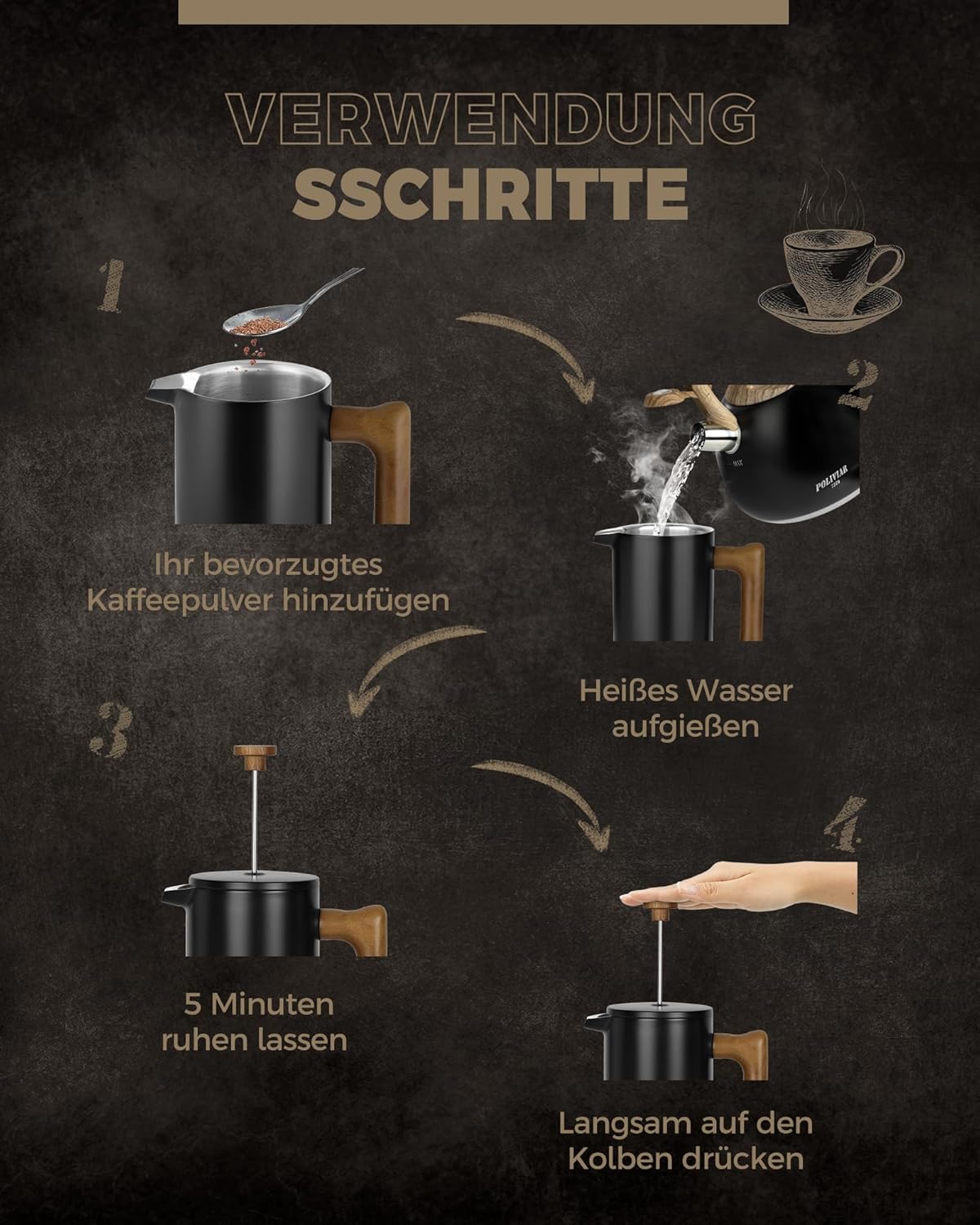 VERWENDUNG
SSCHRITTE

1

Ihr bevorzugtes Kaffeepulver hinzufügen

2

POLIVIAR

Heißes Wasser aufgießen

3

5 Minuten ruhen lassen

4

Langsam auf den Kolben drücken