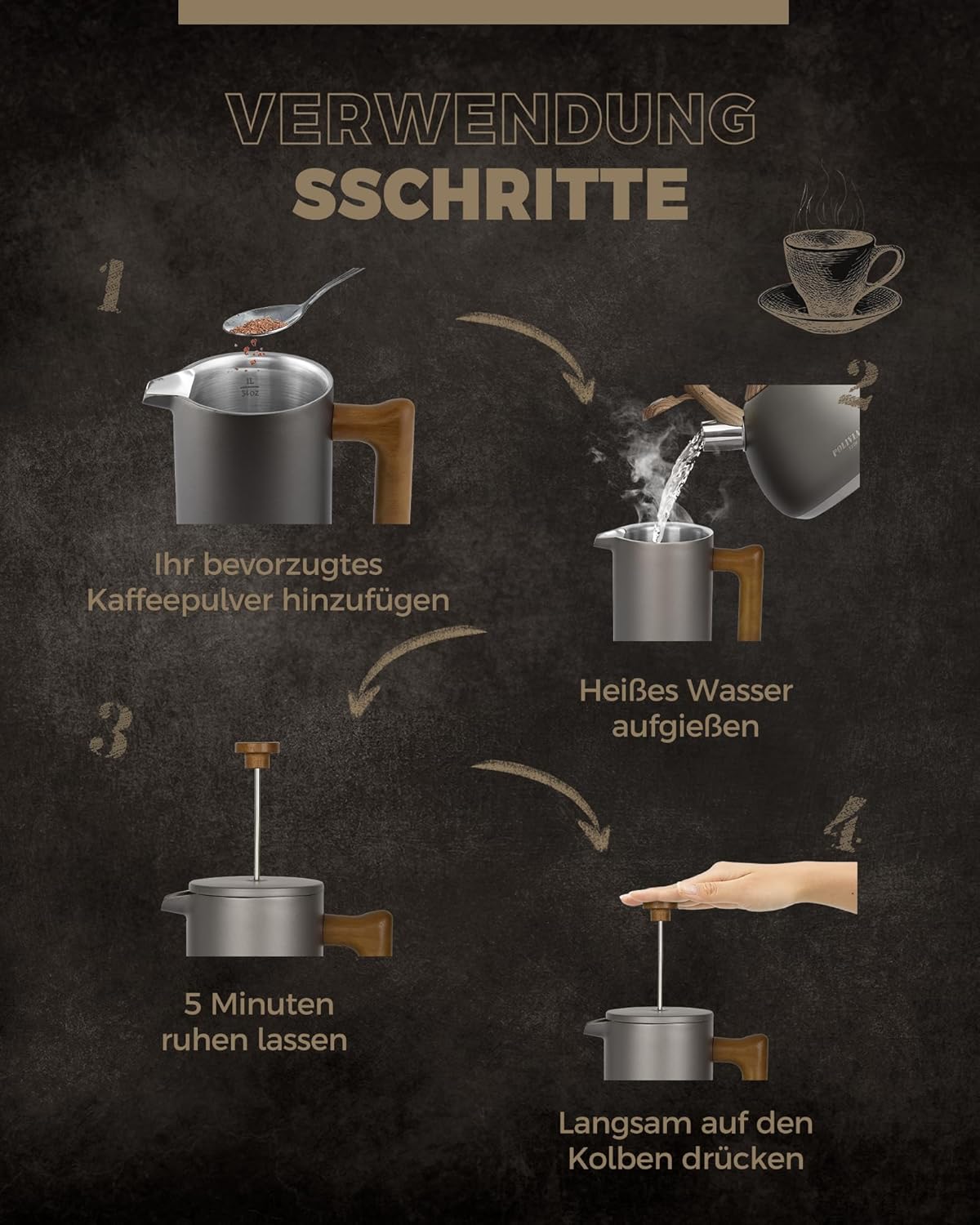 VERWENDUNG
SSCHRITTE

1

1L
34oz

Ihr bevorzugtes Kaffeepulver hinzufügen

2

POLIVIA

Heißes Wasser aufgießen

3

5 Minuten ruhen lassen

4

Langsam auf den Kolben drücken