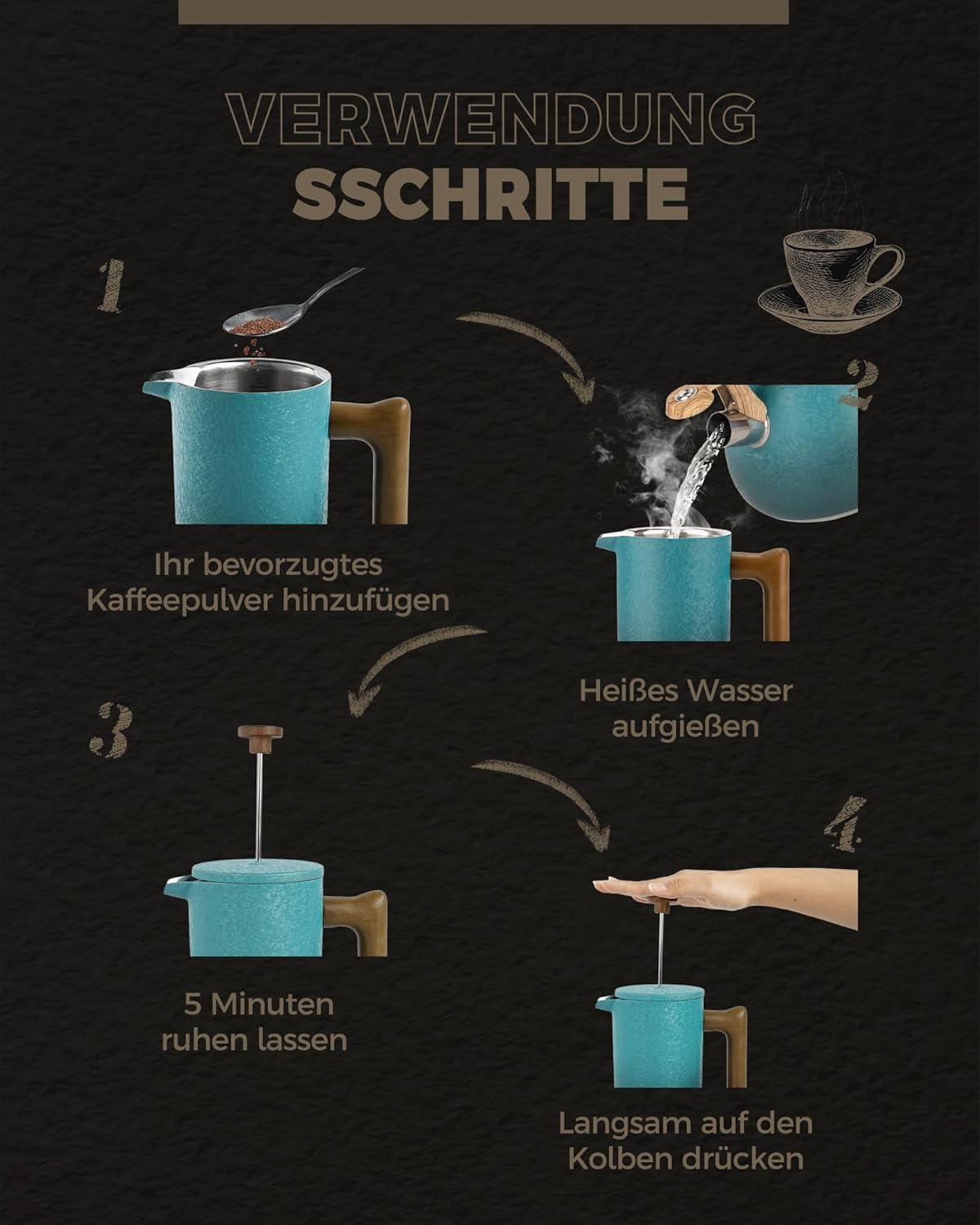 VERWENDUNG
SSCHRITTE

1

Ihr bevorzugtes Kaffeepulver hinzufügen

2

Heißes Wasser aufgießen

3

5 Minuten ruhen lassen

4

Langsam auf den Kolben drücken