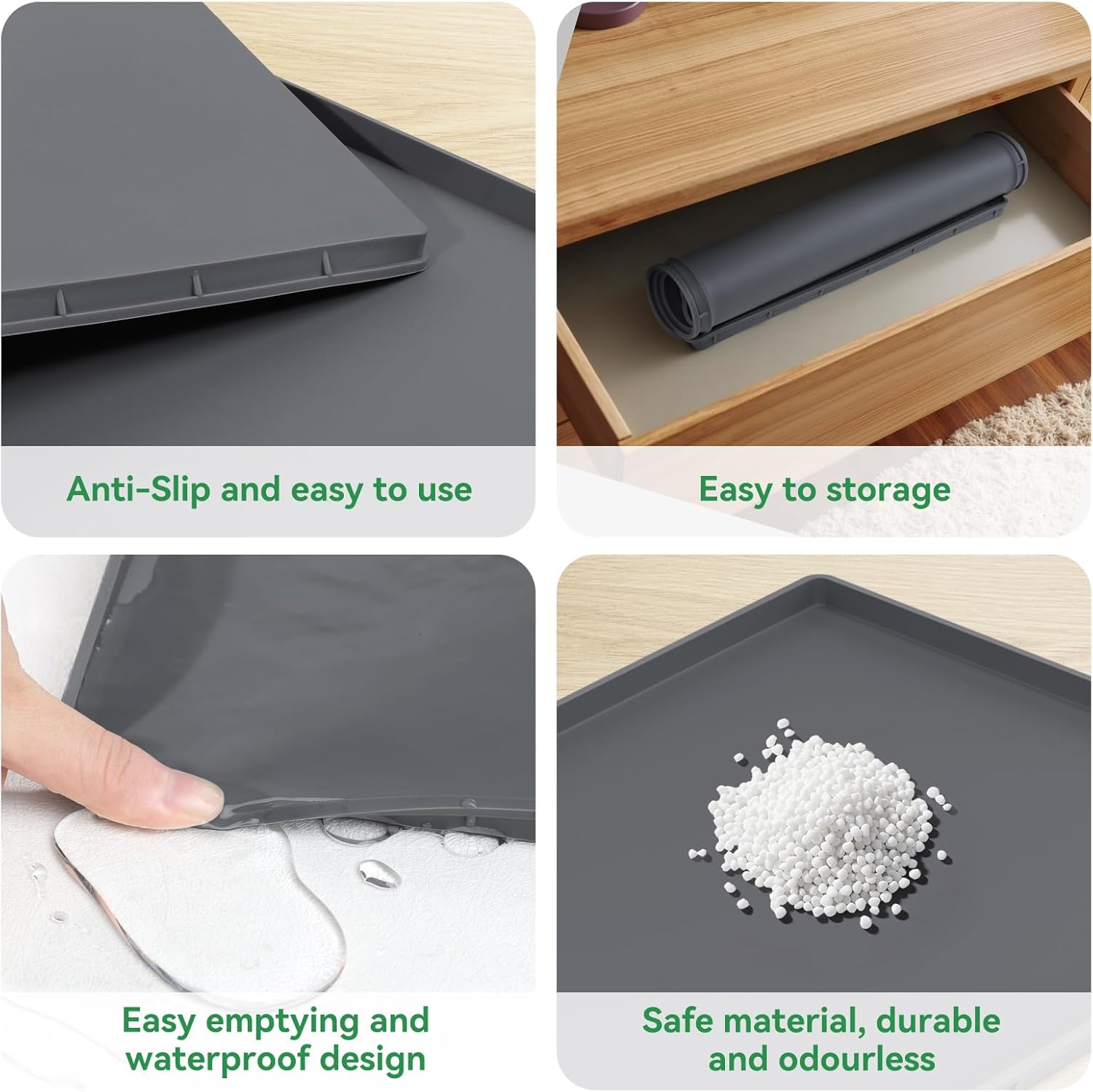 Anti-Slip and easy to use

Easy to storage

Easy emptying and waterproof design

Safe material, durable and odourless