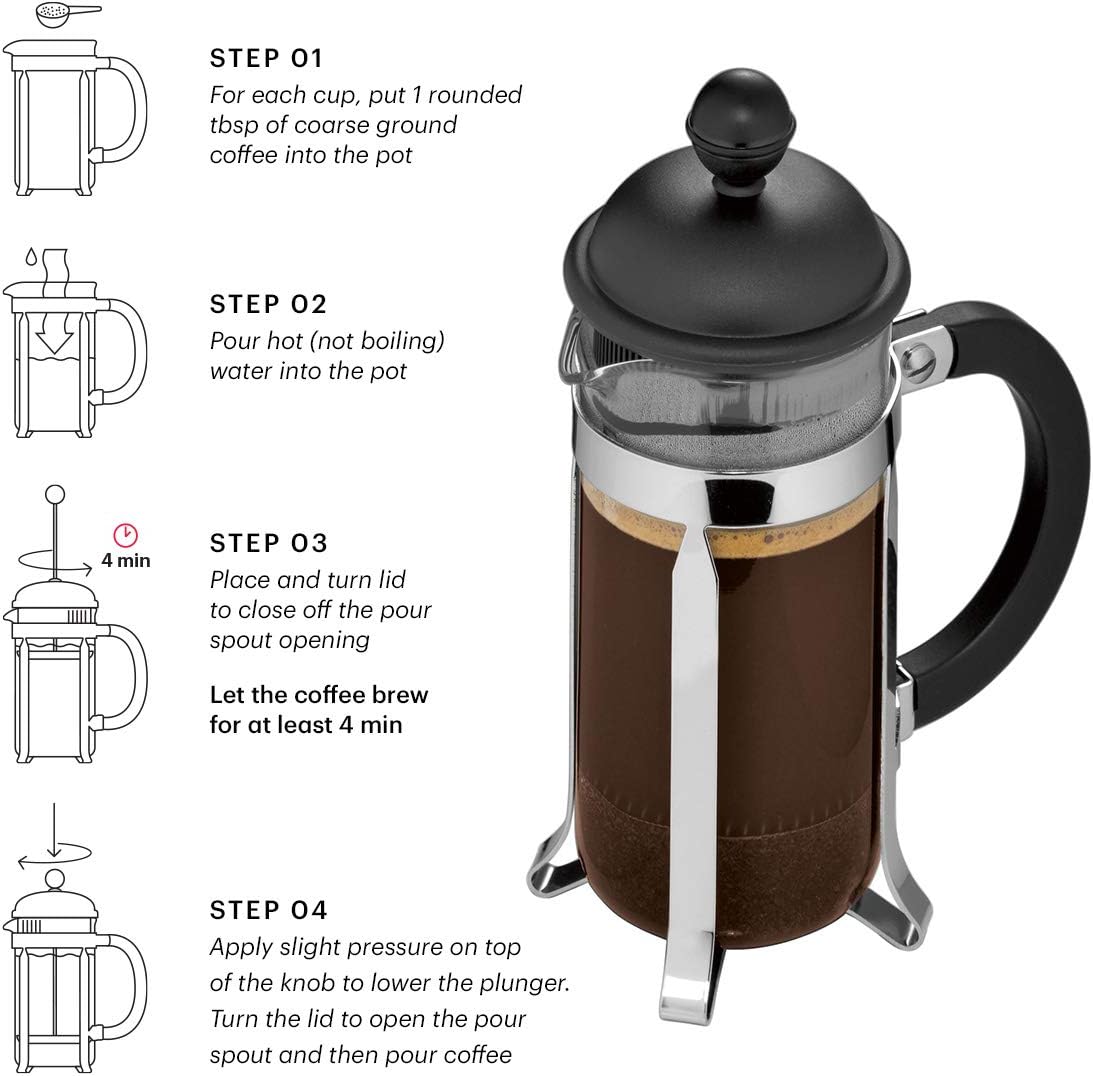 STEP 01
For each cup, put 1 rounded tbsp of coarse ground coffee into the pot

STEP 02
Pour hot (not boiling) water into the pot

4 min

STEP 03
Place and turn lid to close off the pour spout opening

Let the coffee brew for at least 4 min

STEP 04
Apply slight pressure on top of the knob to lower the plunger. Turn the lid to open the pour spout and then pour coffee