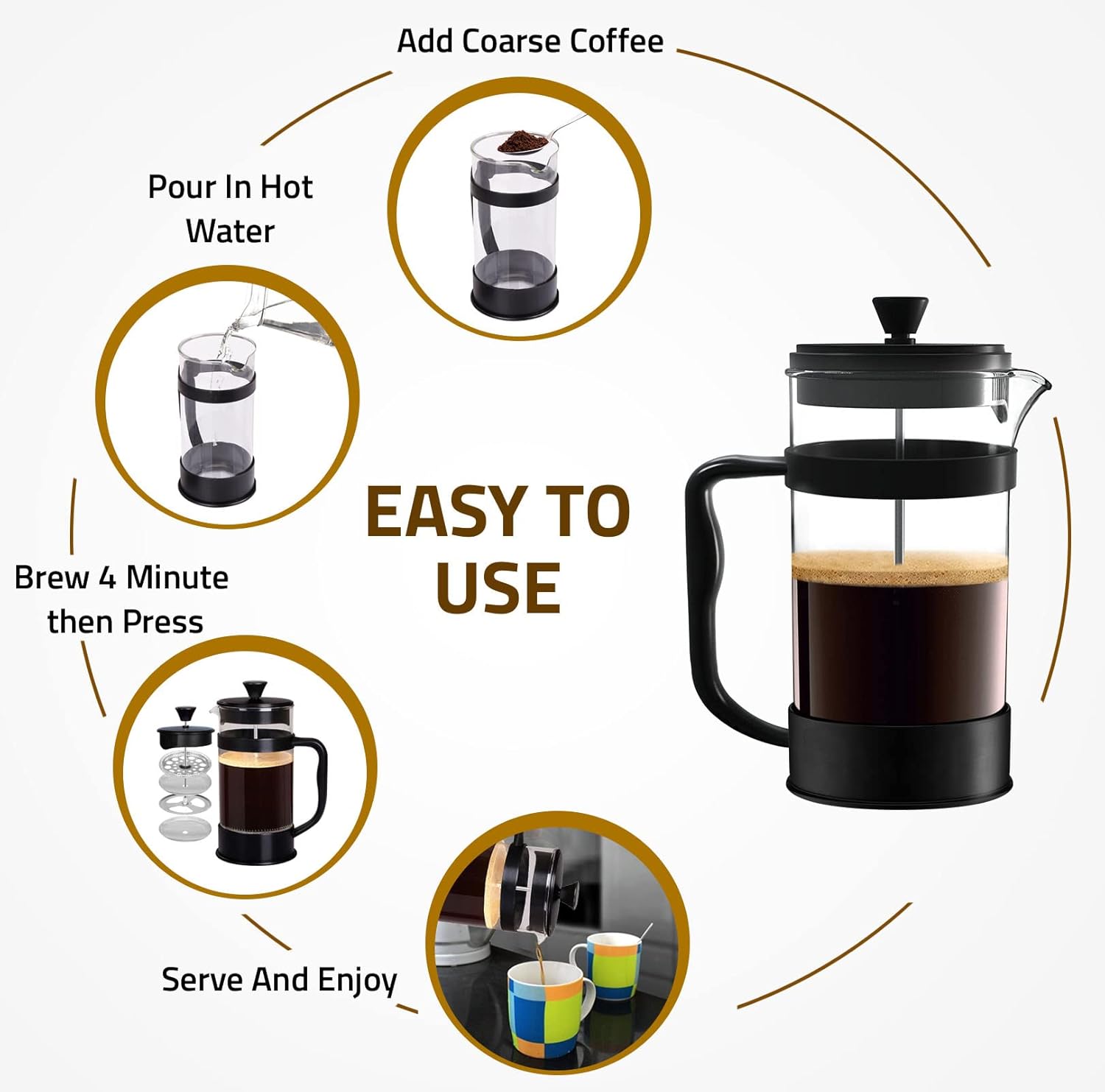 Add Coarse Coffee

Pour In Hot Water

EASY TO USE

Brew 4 Minute then Press

Serve And Enjoy