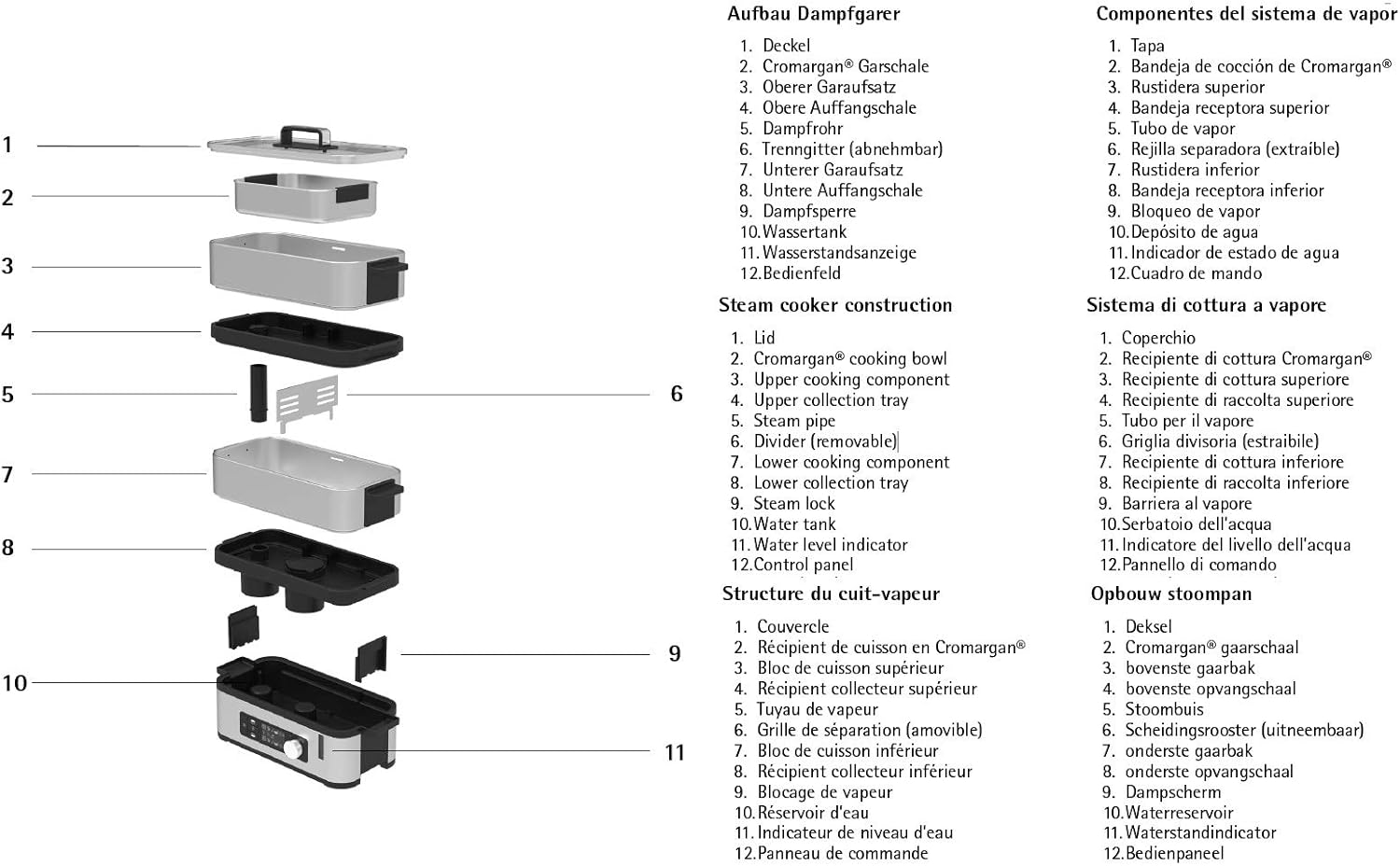 1
2
3
4
5
6
7
8
9
10
11

Aufbau Dampfgarer

1. Deckel
2. Cromargan® Garschale
3. Oberer Garaufsatz
4. Obere Auffangschale
5. Dampfrohr
6. Trenngitter (abnehmbar)
7. Unterer Garaufsatz
8. Untere Auffangschale
9. Dampfsperre
10. Wassertank
11. Wasserstandsanzeige
12. Bedienfeld

Steam cooker construction

1. Lid
2. Cromargan® cooking bowl
3. Upper cooking component
4. Upper collection tray
5. Steam pipe
6. Divider (removable)
7. Lower cooking component
8. Lower collection tray
9. Steam lock
10. Water tank
11. Water level indicator
12. Control panel

Structure du cuit-vapeur

1. Couvercle
2. Récipient de cuisson en Cromargan®
3. Bloc de cuisson supérieur
4. Récipient collecteur supérieur
5. Tuyau de vapeur
6. Grille de séparation (amovible)
7. Bloc de cuisson inférieur
8. Récipient collecteur inférieur
9. Blocage de vapeur
10. Réservoir d'eau
11. Indicateur de niveau d'eau
12. Panneau de commande

Componentes del sistema de vapor

1. Tapa
2. Bandeja de cocción de Cromargan®
3. Rustidera superior
4. Bandeja receptora superior
5. Tubo de vapor
6. Rejilla separadora (extraíble)
7. Rustidera inferior
8. Bandeja receptora inferior
9. Bloqueo de vapor
10. Depósito de agua
11. Indicador de estado de agua
12. Cuadro de mando

Sistema di cottura a vapore

1. Coperchio
2. Recipiente di cottura Cromargan®
3. Recipiente di cottura superiore
4. Recipiente di raccolta superiore
5. Tubo per il vapore
6. Griglia divisoria (estraibile)
7. Recipiente di cottura inferiore
8. Recipiente di raccolta inferiore
9. Barriera al vapore
10. Serbatoio dell'acqua
11. Indicatore del livello dell'acqua
12. Pannello di comando

Opbouw stoompan

1. Deksel
2. Cromargan® gaarschaal
3. bovenste gaarbak
4. bovenste opvangschaal
5. Stoombuis
6. Scheidingsrooster (uitneembaar)
7. onderste gaarbak
8. onderste opvangschaal
9. Dampscherm
10. Waterreservoir
11. Waterstandindicator
12. Bedienpaneel