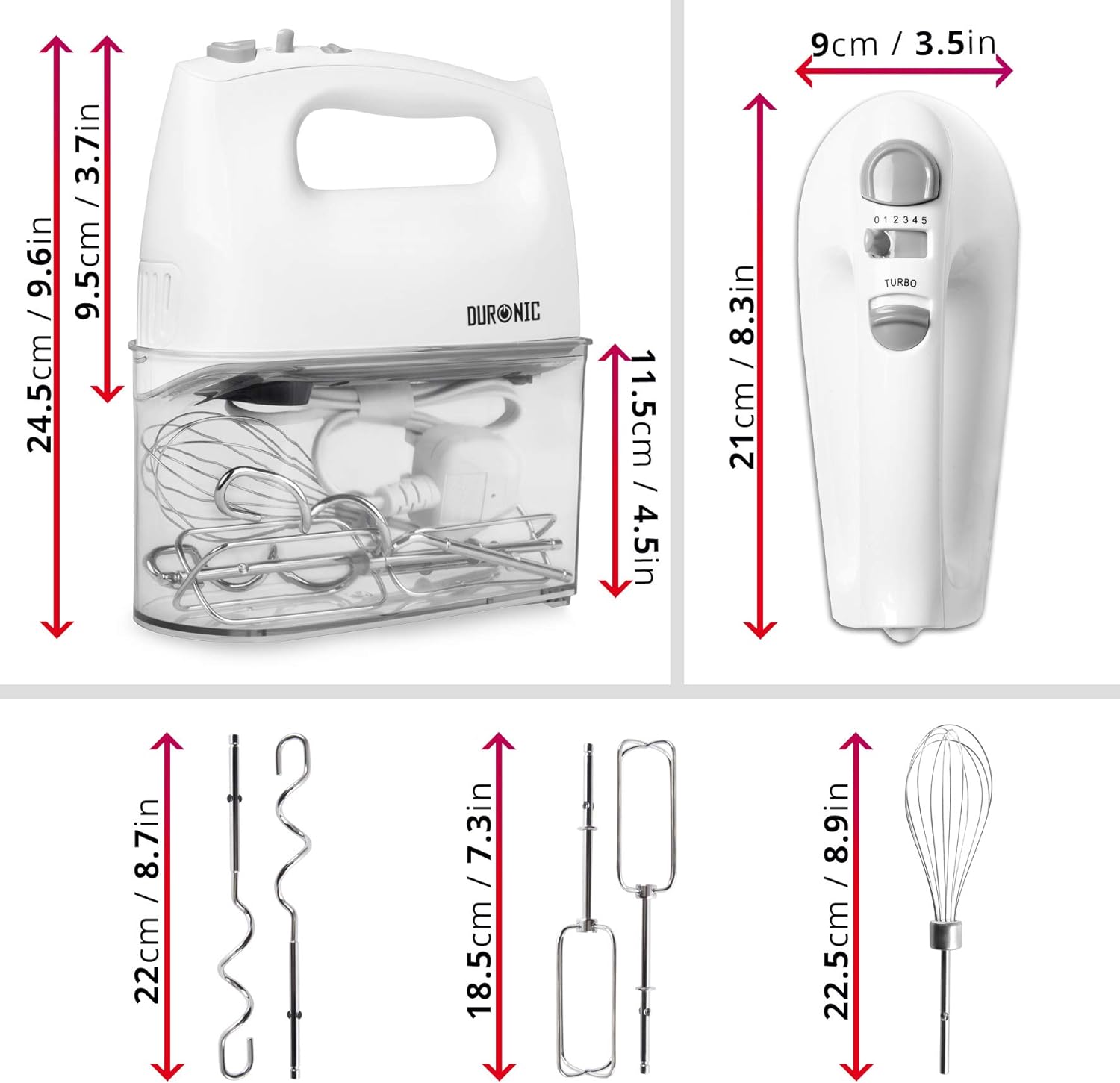 24.5cm / 9.6in

9.5cm / 3.7in

DURONIC

11.5cm / 4.5in

9cm / 3.5in

21cm / 8.3in

0 1 2 3 4 5

TURBO

22cm / 8.7in

18.5cm / 7.3in

22.5cm / 8.9in