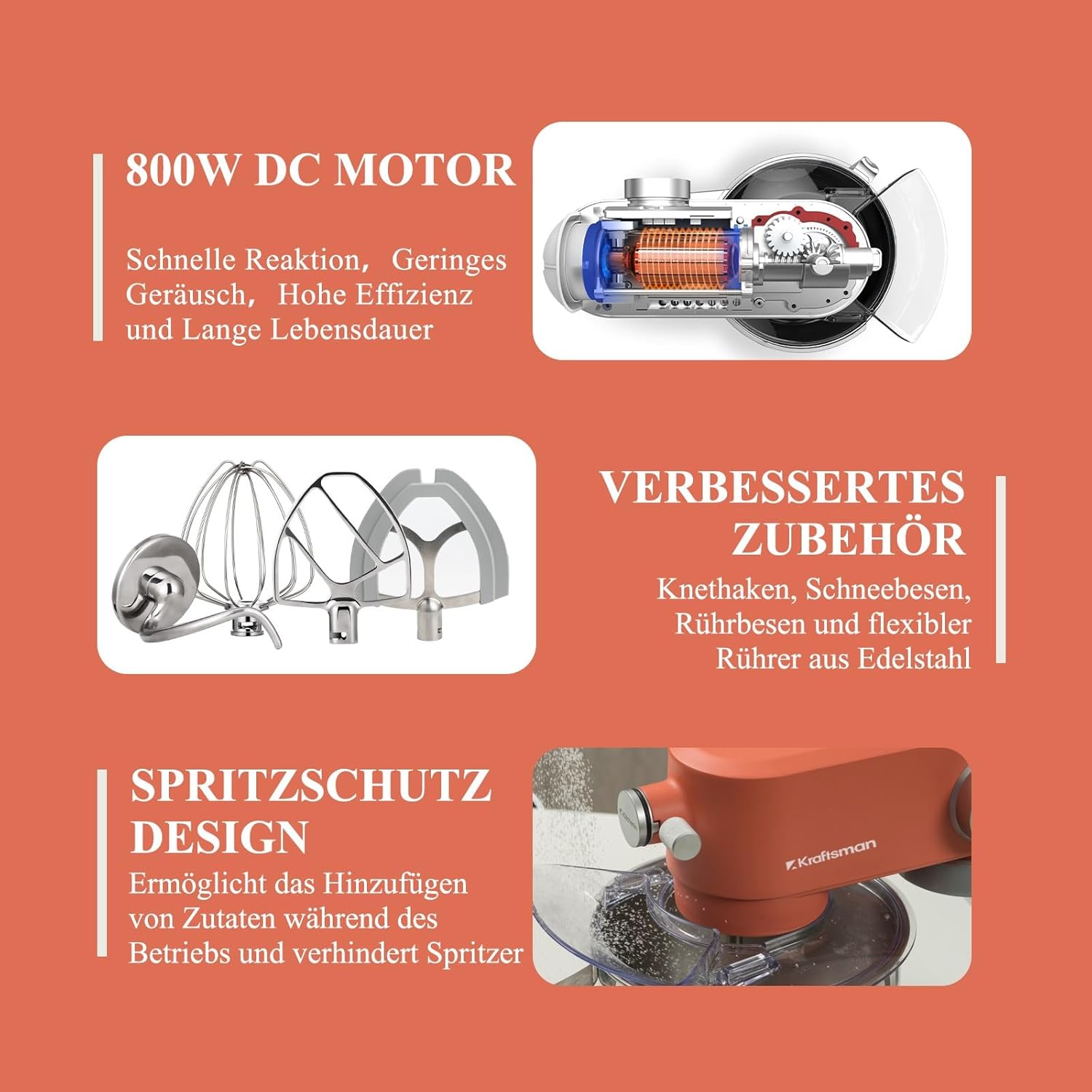 800W DC MOTOR

Schnelle Reaktion， Geringes Geräusch， Hohe Effizienz und Lange Lebensdauer

VERBESSERTES ZUBEHÖR

Knethaken, Schneebesen, Rührbesen und flexibler Rührer aus Edelstahl

SPRITZSCHUTZ DESIGN

Ermöglicht das Hinzufügen von Zutaten während des Betriebs und verhindert Spritzer

Kraftsman