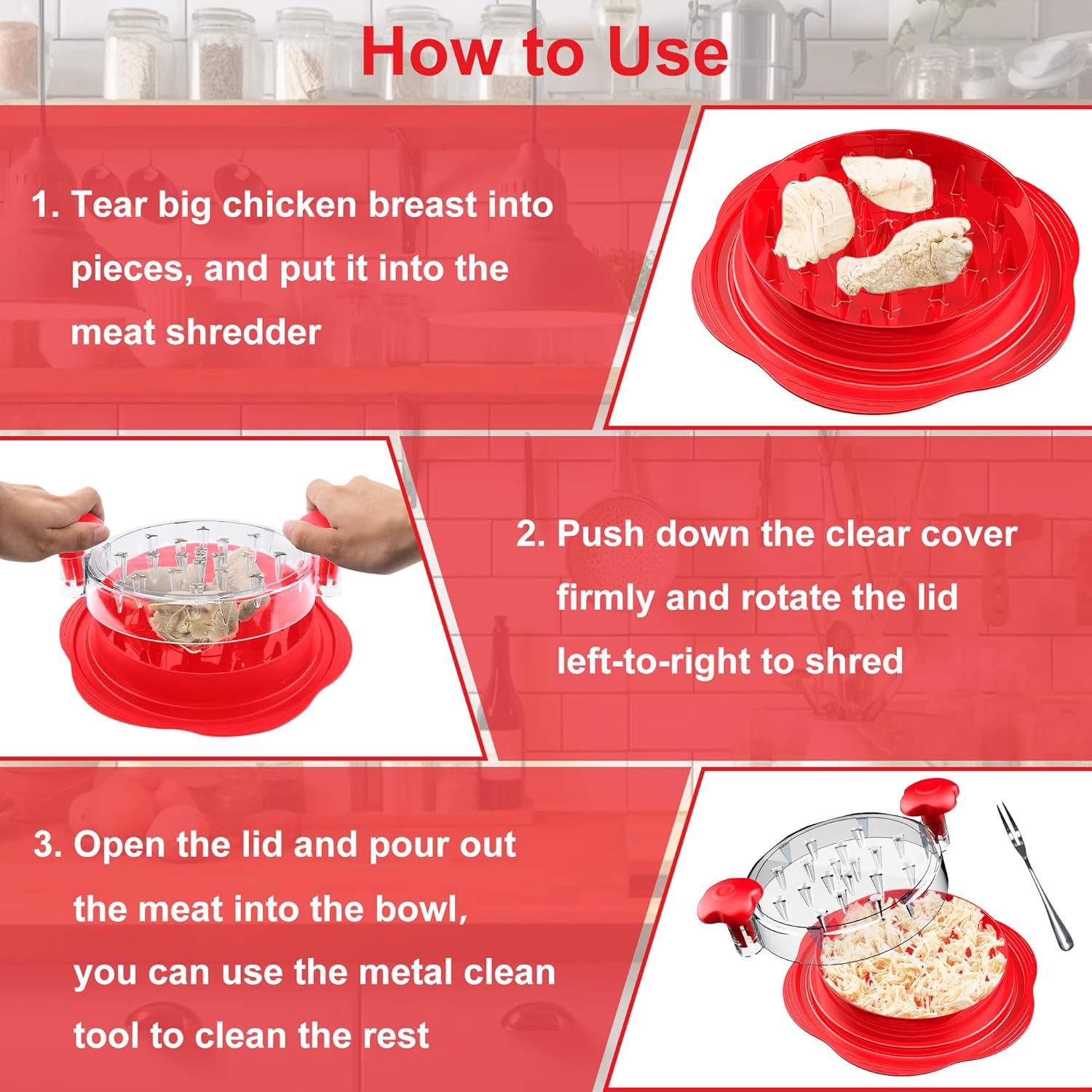 How to Use

1. Tear big chicken breast into pieces, and put it into the meat shredder

2. Push down the clear cover firmly and rotate the lid left-to-right to shred

3. Open the lid and pour out the meat into the bowl, you can use the metal clean tool to clean the rest