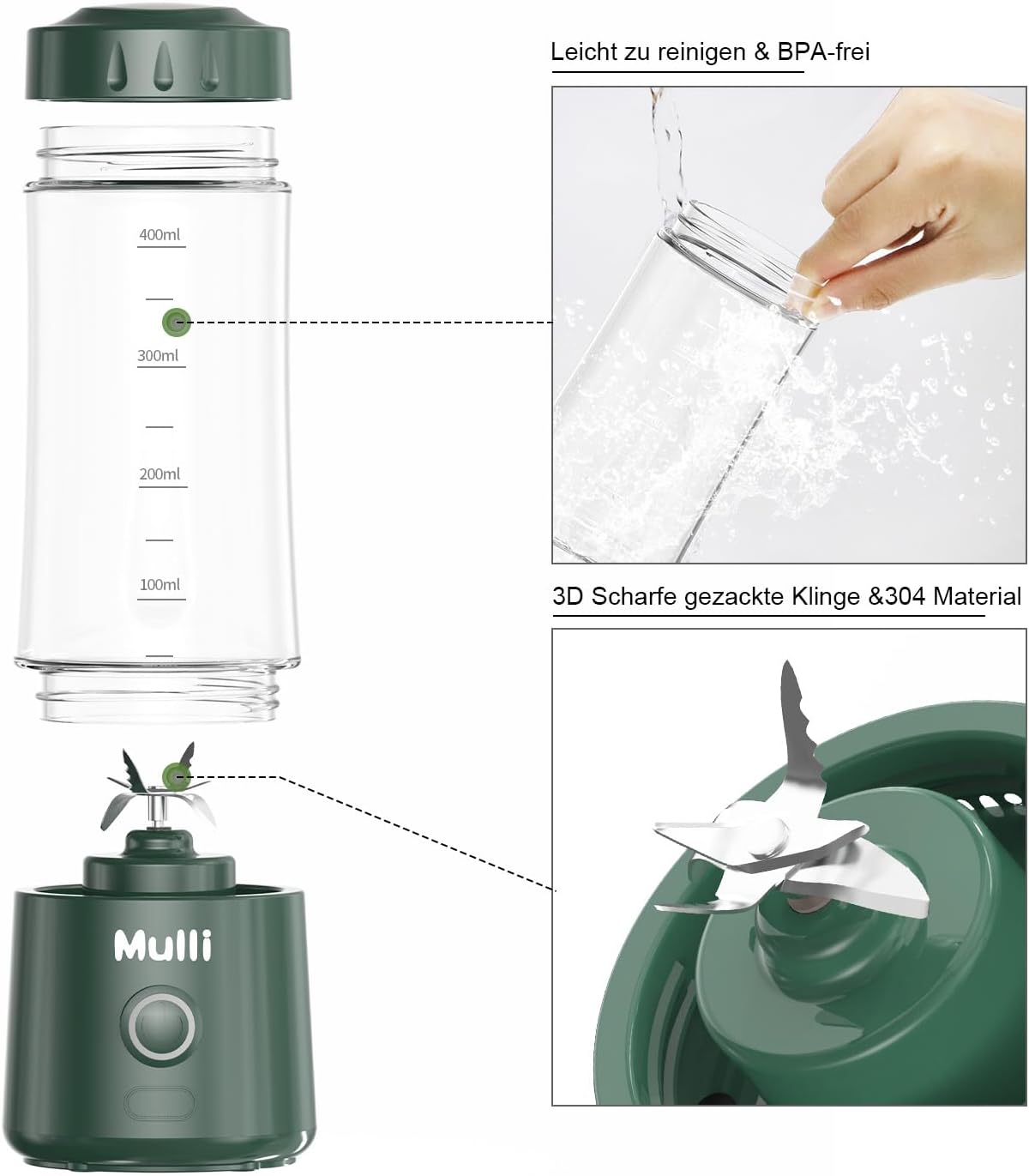 400ml

300ml

200ml

100ml

Mulli

Leicht zu reinigen & BPA-frei

3D Scharfe gezackte Klinge &304 Material