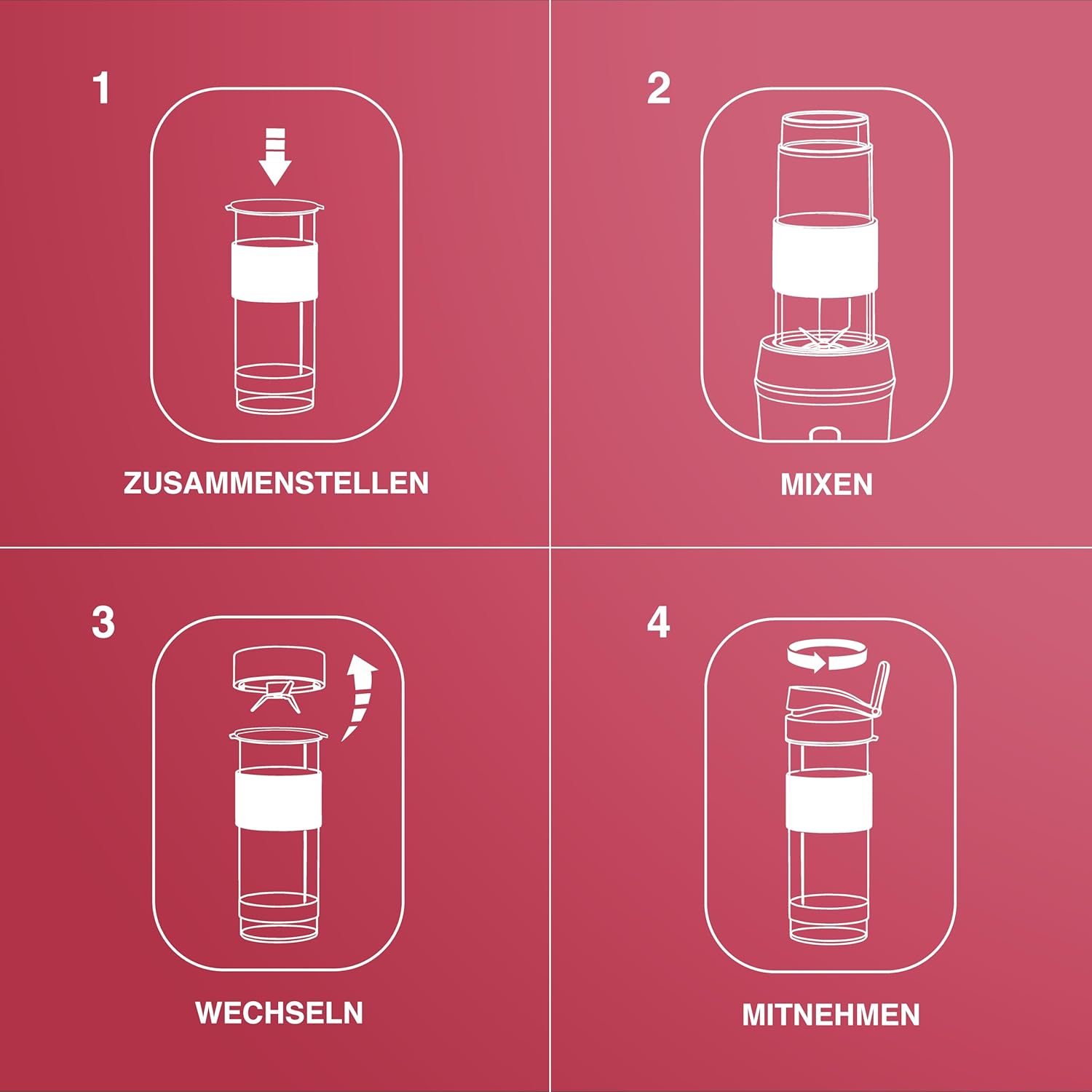 1

ZUSAMMENSTELLEN

2

MIXEN

3

WECHSELN

4

MITNEHMEN