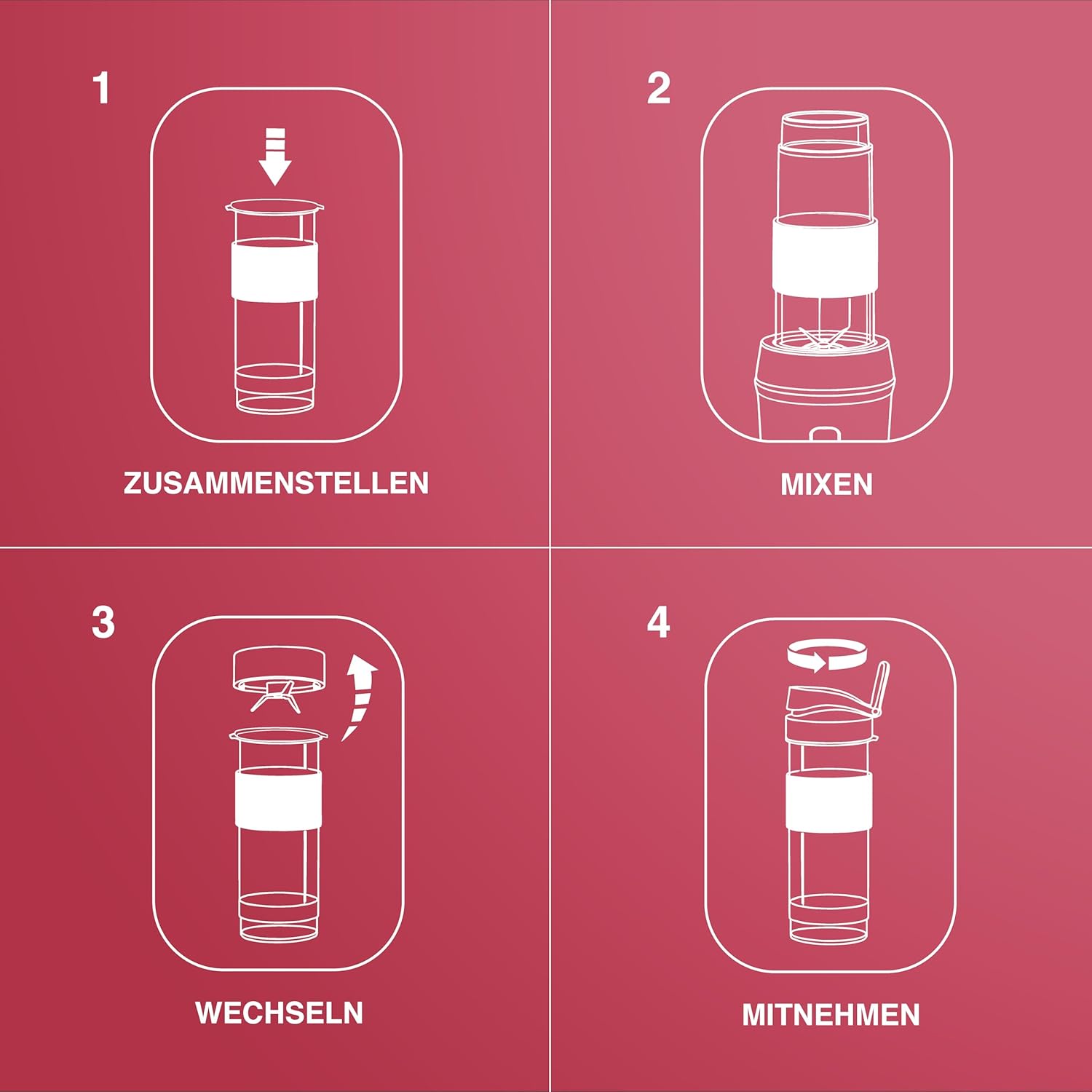 1

ZUSAMMENSTELLEN

2

MIXEN

3

WECHSELN

4

MITNEHMEN