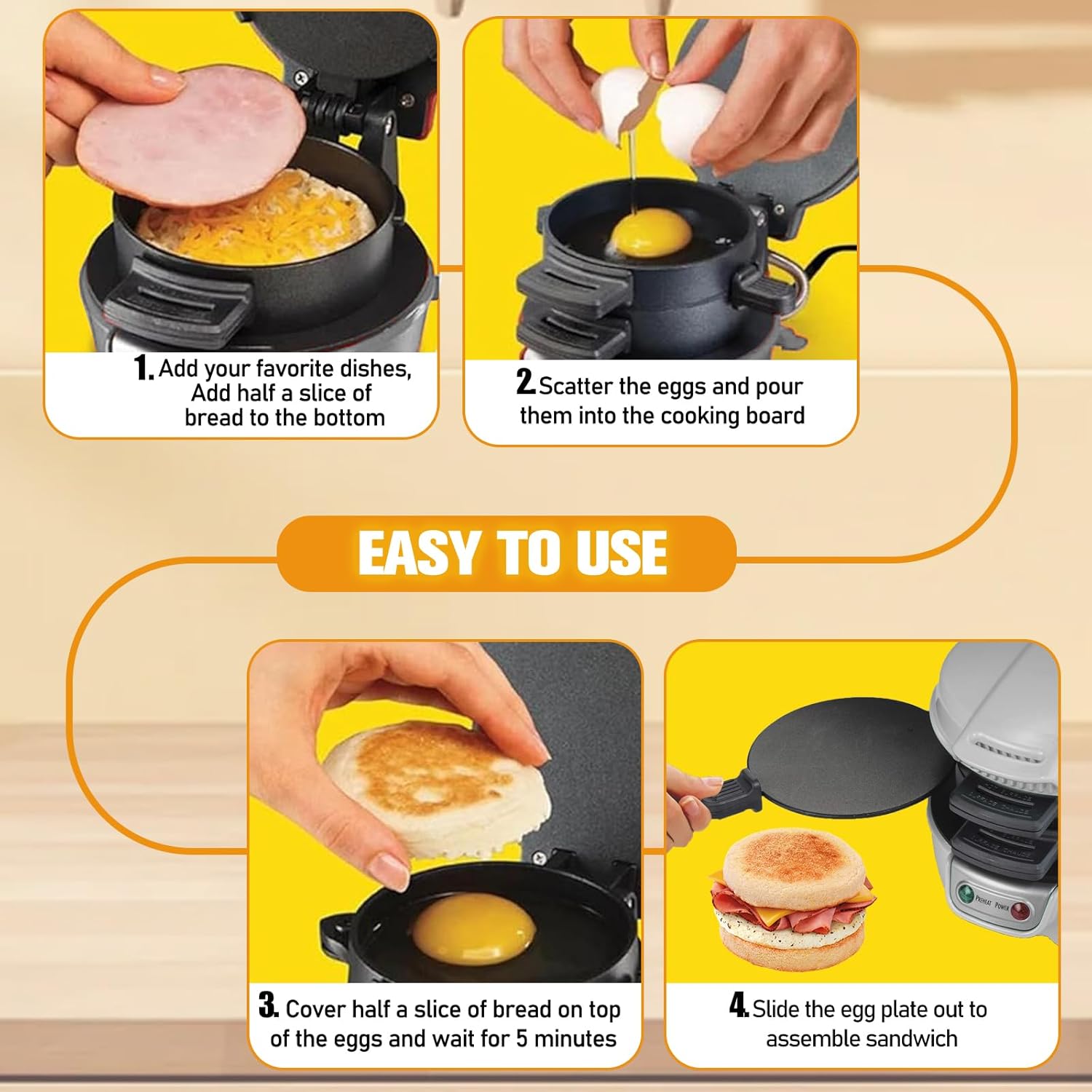 1. Add your favorite dishes, Add half a slice of bread to the bottom

2. Scatter the eggs and pour them into the cooking board

EASY TO USE

3. Cover half a slice of bread on top of the eggs and wait for 5 minutes

PREHEAT POWER

4. Slide the egg plate out to assemble sandwich