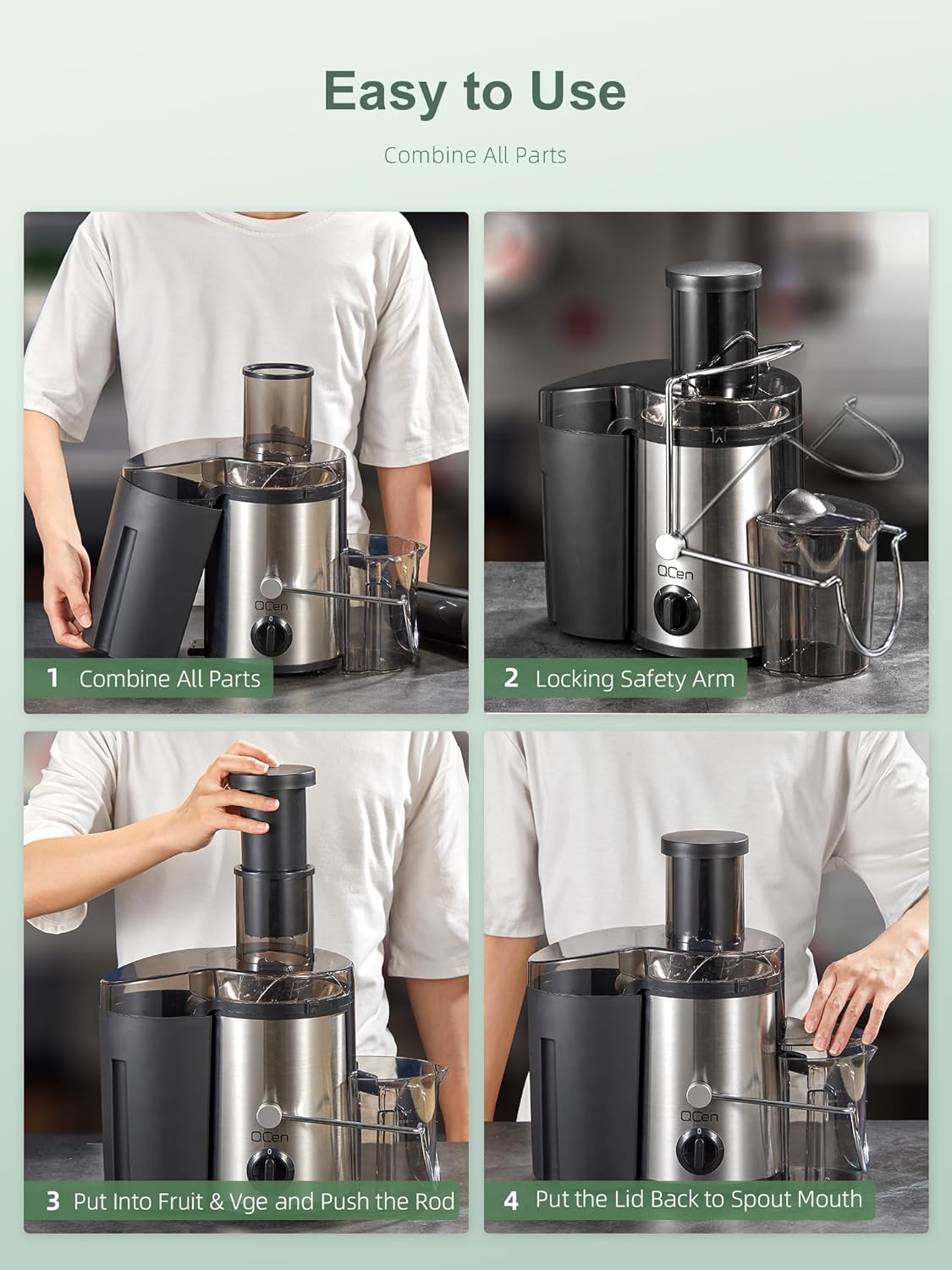 Easy to Use

Combine All Parts

QCen

1 Combine All Parts

QCen

2 Locking Safety Arm

QCen

3 Put Into Fruit & Vge and Push the Rod

QCen

4 Put the Lid Back to Spout Mouth