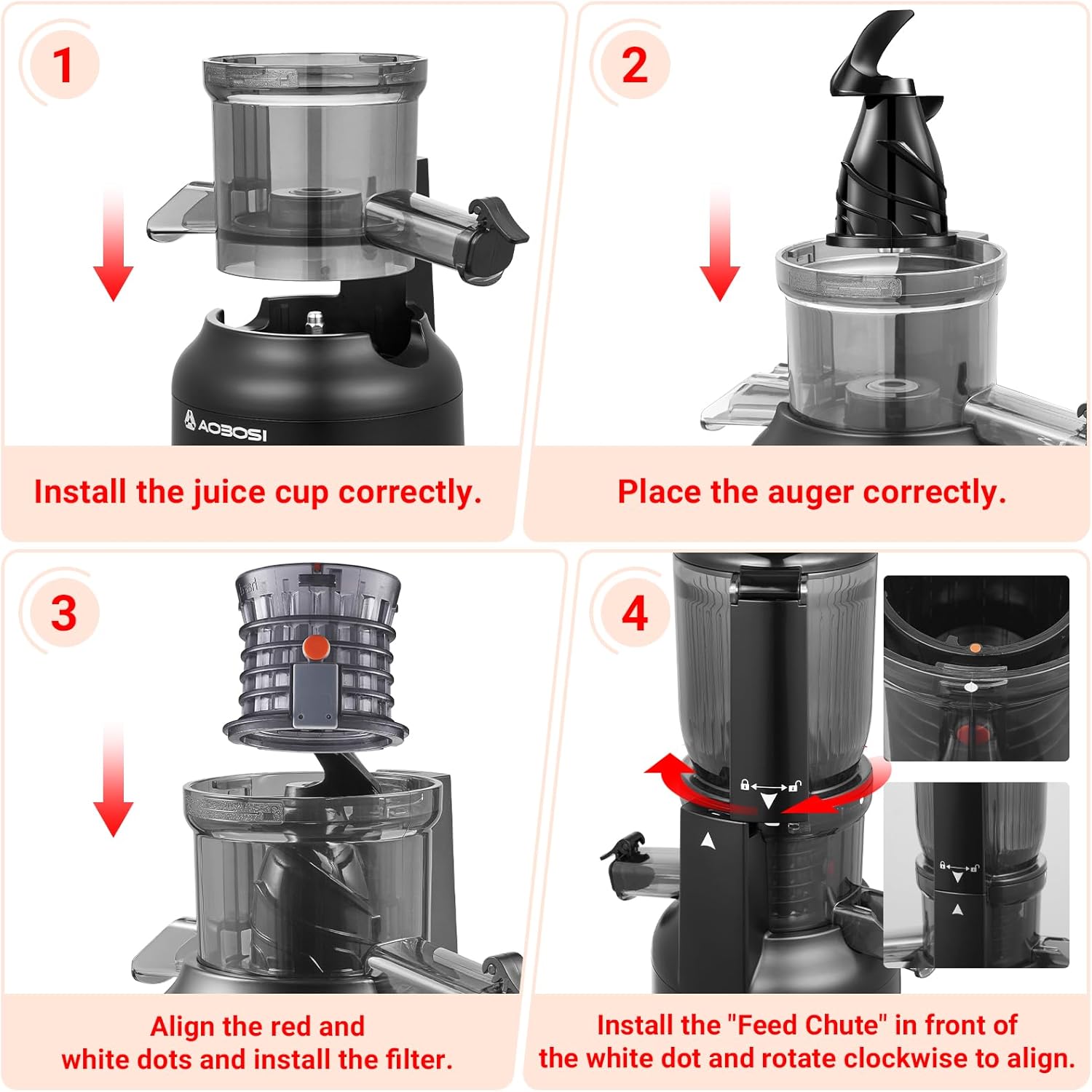 1

AOBOSI

Install the juice cup correctly.

2

Place the auger correctly.

3

Align the red and white dots and install the filter.

4

Install the "Feed Chute" in front of the white dot and rotate clockwise to align.