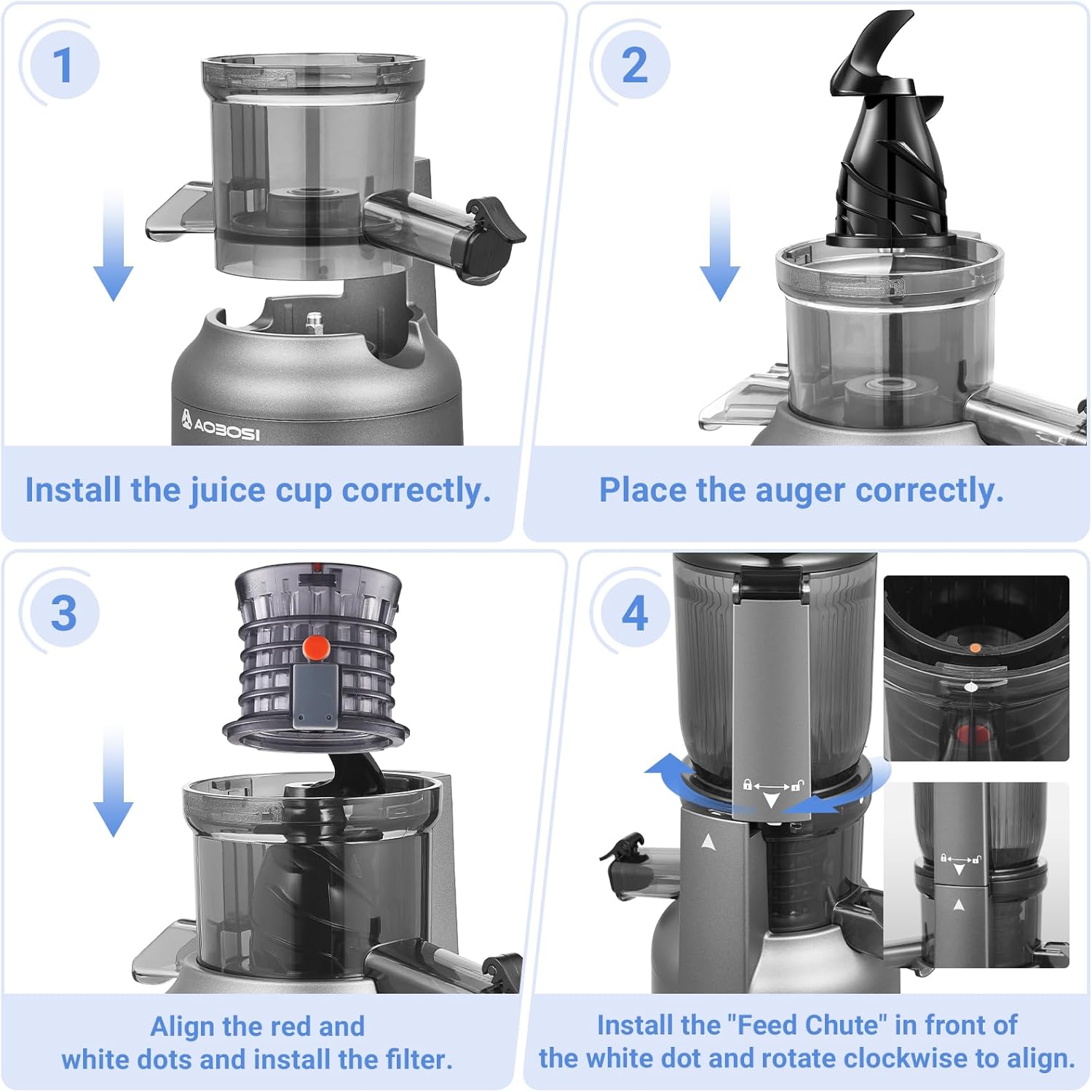 1

AOBOSI

Install the juice cup correctly.

2

Place the auger correctly.

3

Align the red and white dots and install the filter.

4

Install the "Feed Chute" in front of the white dot and rotate clockwise to align.