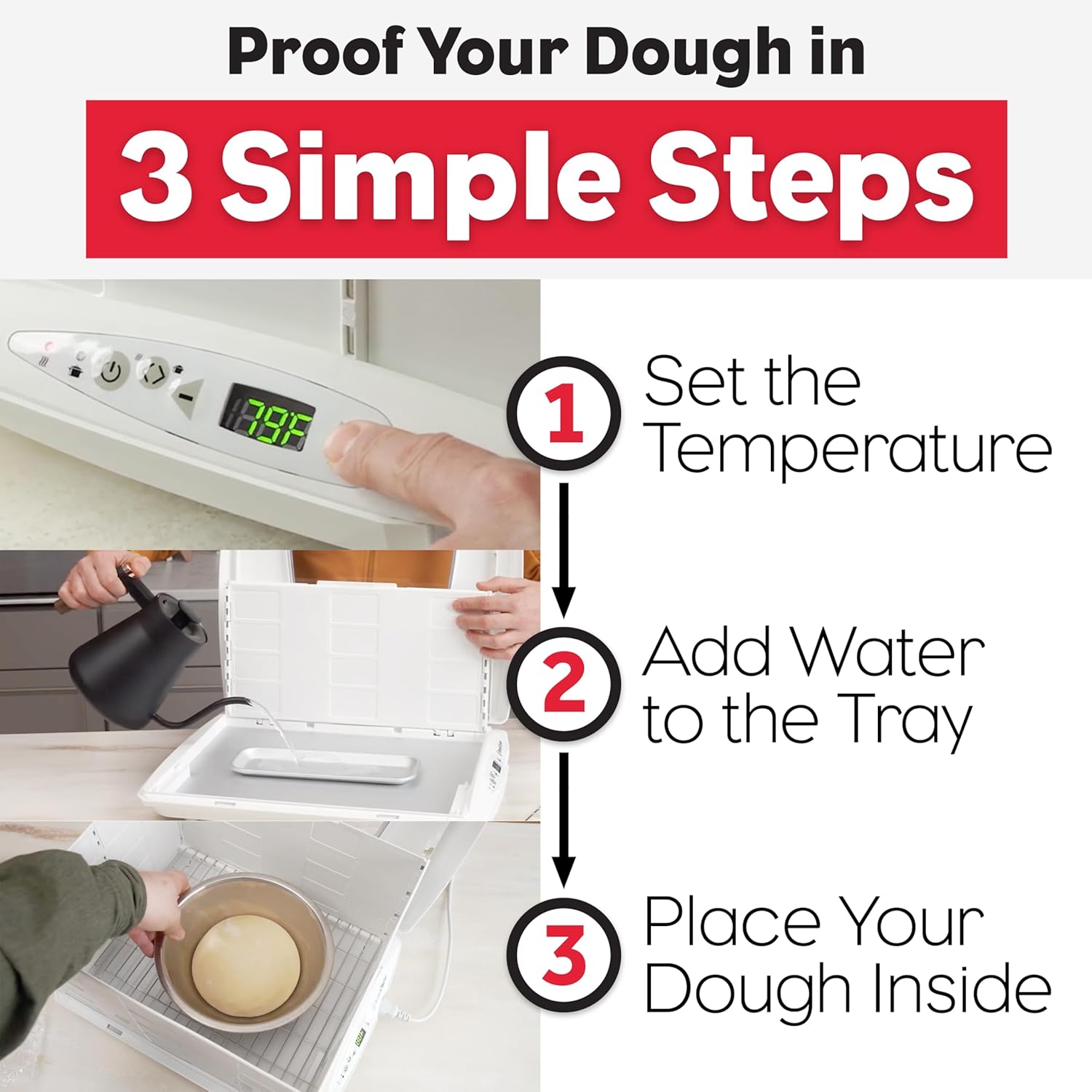 Proof Your Dough in

3 Simple Steps

79F

1 Set the Temperature

2 Add Water to the Tray

3 Place Your Dough Inside