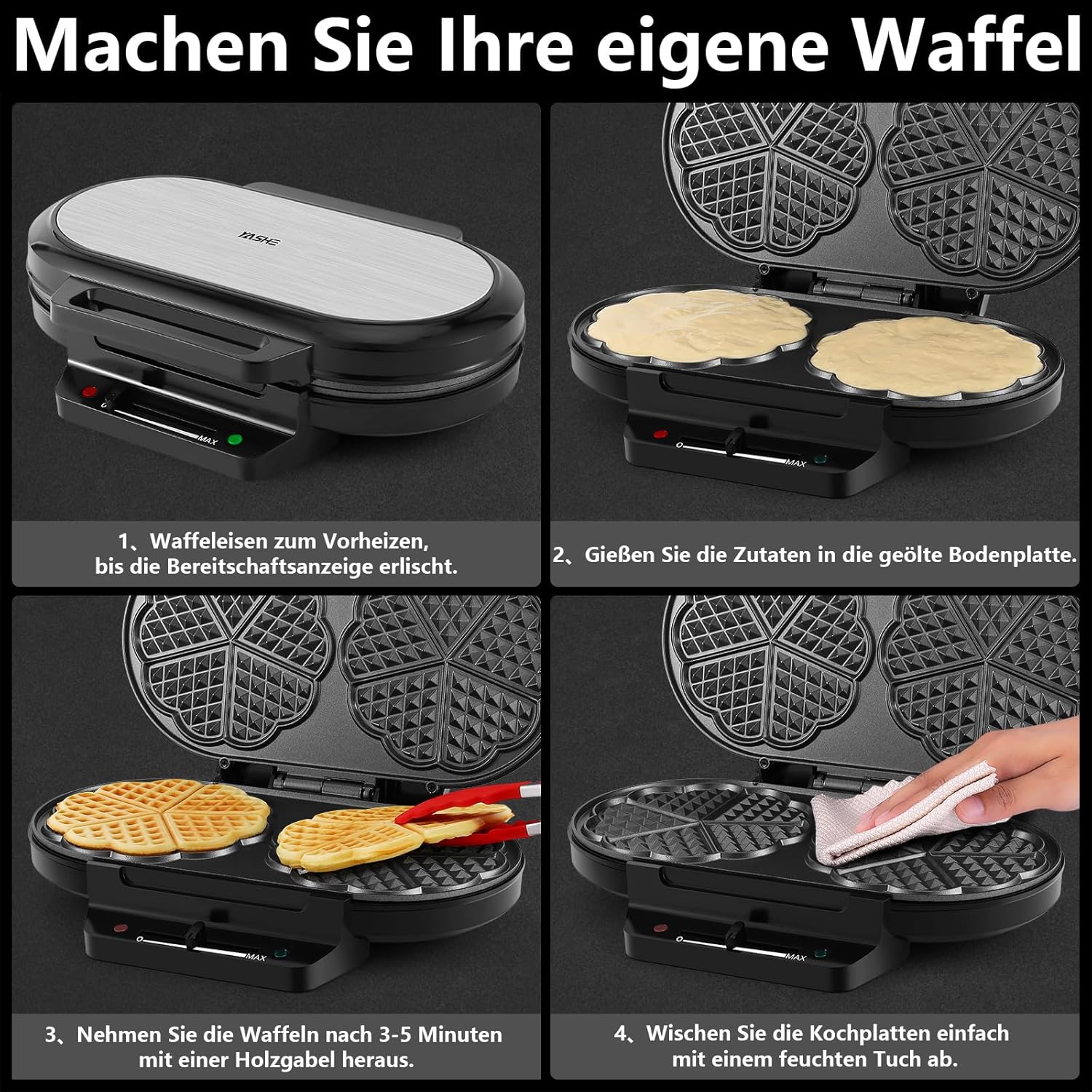 Machen Sie Ihre eigene Waffel

YASHE

0 MAX

1、Waffeleisen zum Vorheizen, bis die Bereitschaftsanzeige erlischt.

0 MAX

2、Gießen Sie die Zutaten in die geölte Bodenplatte.

0 MAX

3、Nehmen Sie die Waffeln nach 3-5 Minuten mit einer Holzgabel heraus.

0 MAX

4、Wischen Sie die Kochplatten einfach mit einem feuchten Tuch ab.