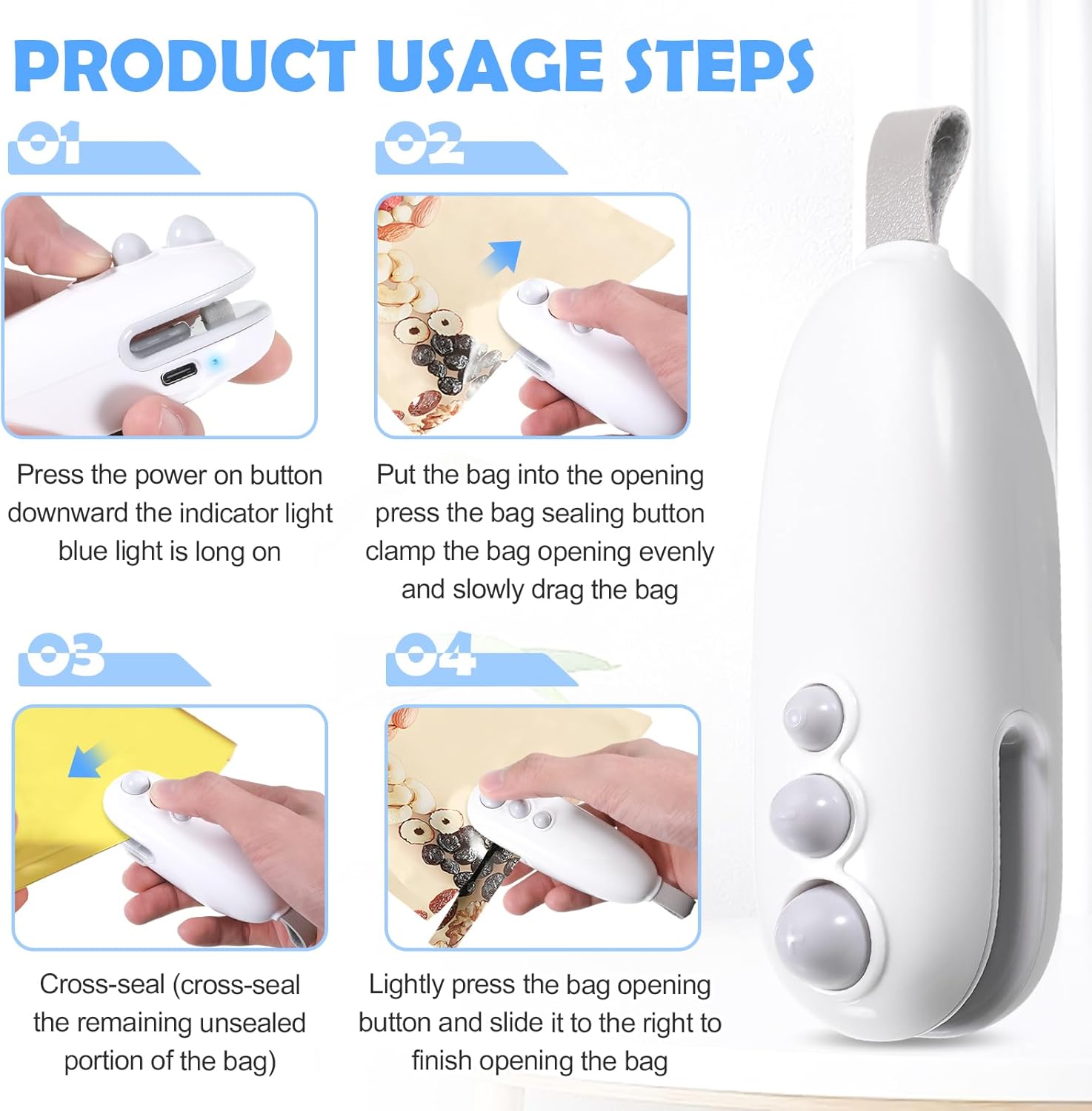 PRODUCT USAGE STEPS

01

Press the power on button downward the indicator light blue light is long on

02

Put the bag into the opening press the bag sealing button clamp the bag opening evenly and slowly drag the bag

03

Cross-seal (cross-seal the remaining unsealed portion of the bag)

04

Lightly press the bag opening button and slide it to the right to finish opening the bag