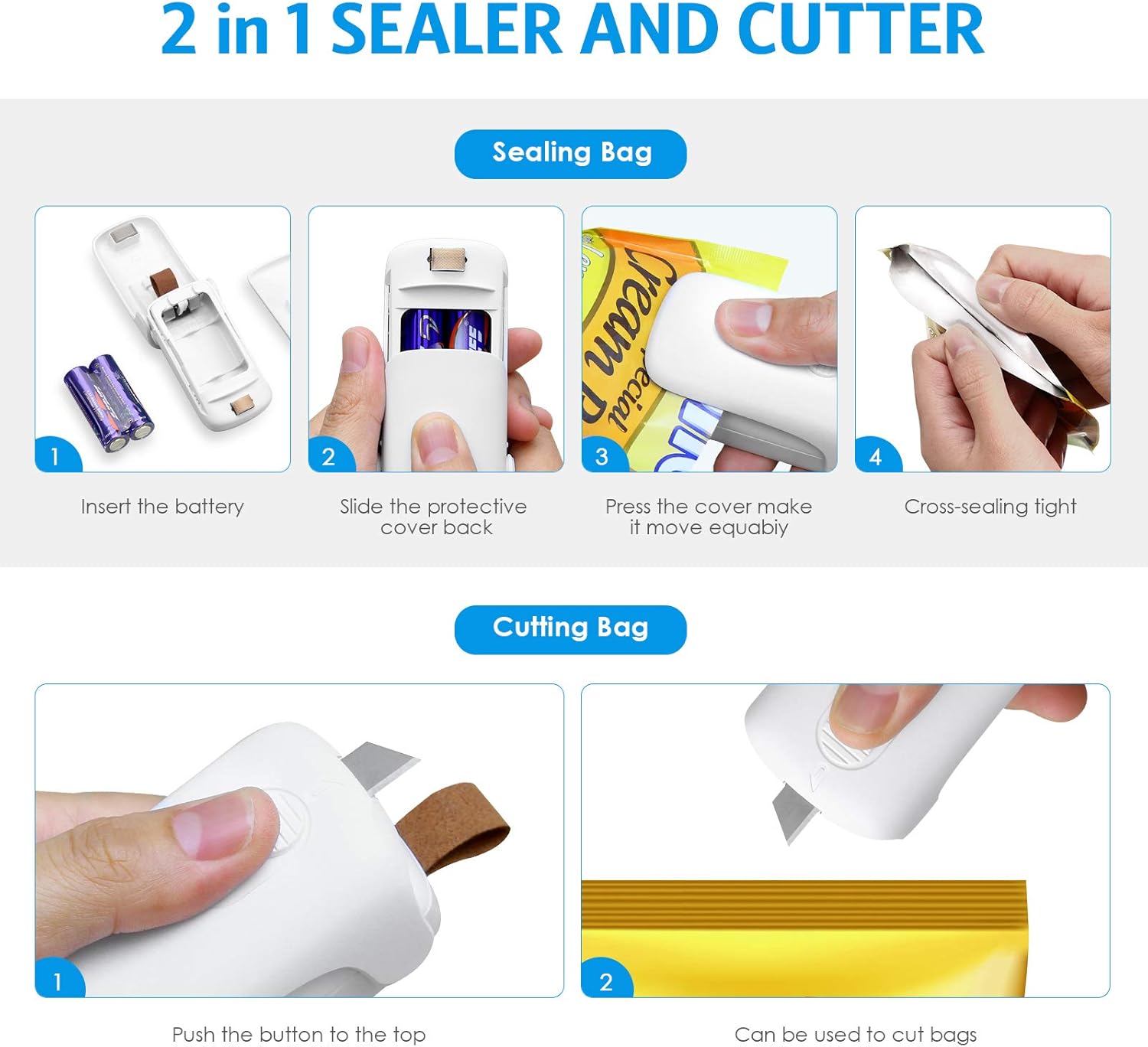 2 in 1 SEALER AND CUTTER

Sealing Bag

1

Insert the battery

2

Slide the protective cover back

3

Press the cover make it move equabiy

4

Cross-sealing tight

Cutting Bag

1

Push the button to the top

2

Can be used to cut bags