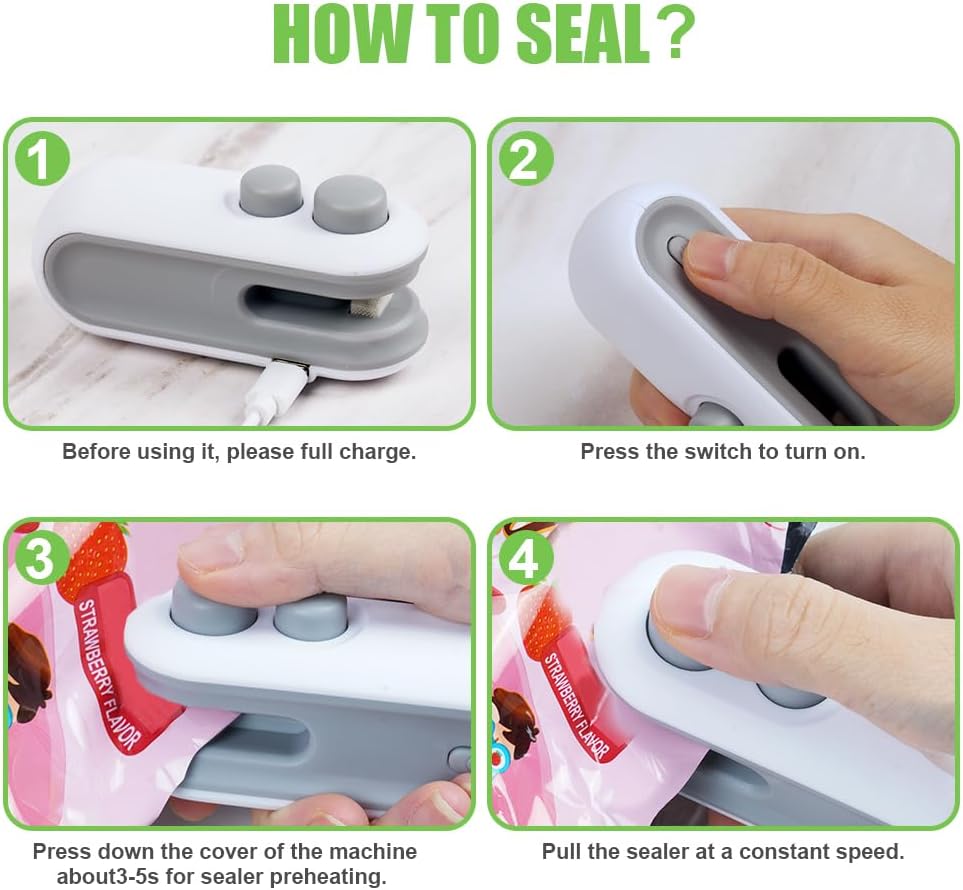 HOW TO SEAL?

1

Before using it, please full charge.

2

Press the switch to turn on.

3

STRAWBERRY FLAVOR

Press down the cover of the machine about3-5s for sealer preheating.

4

STRAWBERRY FLAVOR

Pull the sealer at a constant speed.