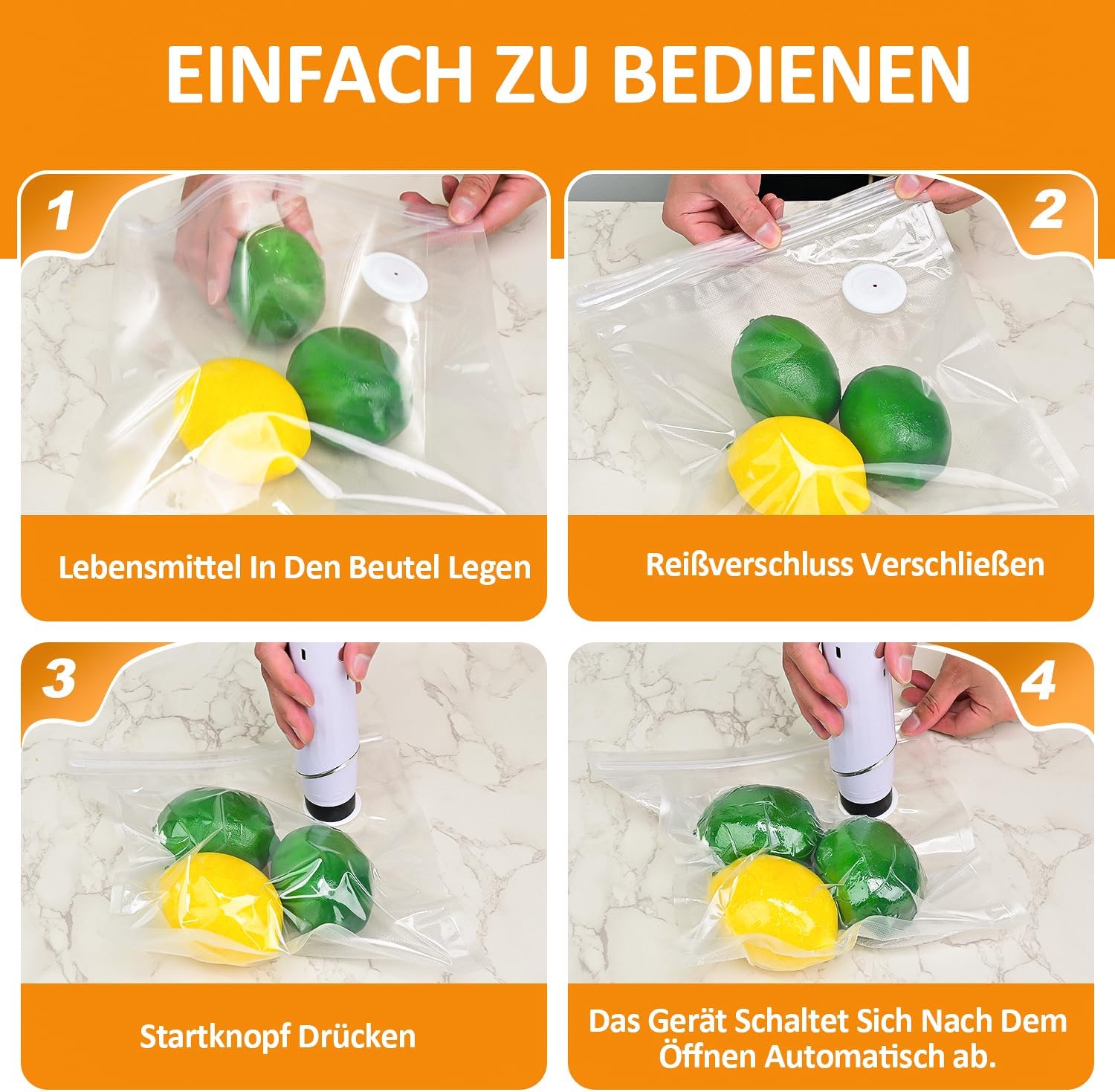 EINFACH ZU BEDIENEN

1

Lebensmittel In Den Beutel Legen

2

Reißverschluss Verschließen

3

Startknopf Drücken

4

Das Gerät Schaltet Sich Nach Dem Öffnen Automatisch ab.