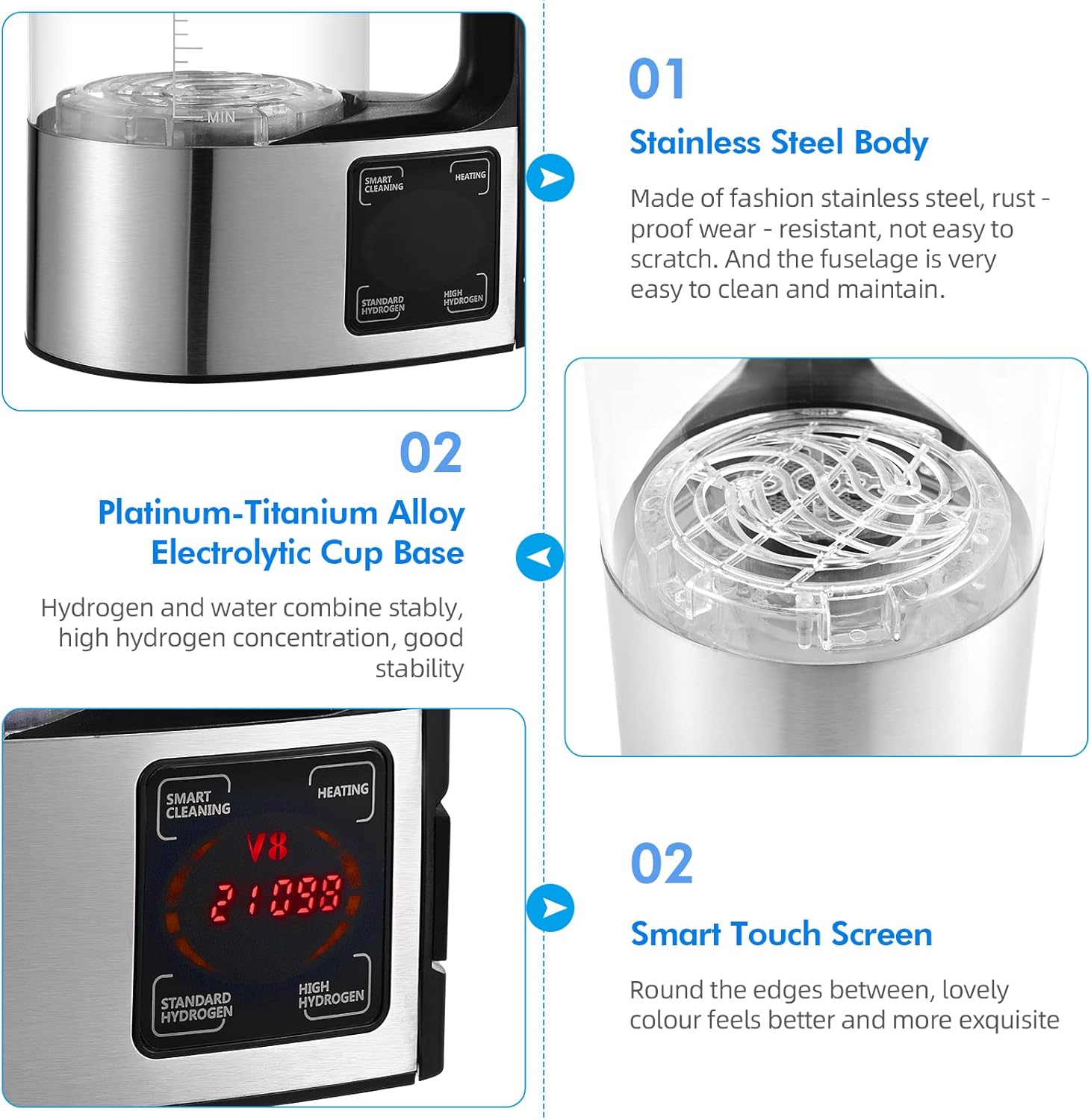 MIN

SMART CLEANING

HEATING

STANDARD HYDROGEN

HIGH HYDROGEN

01

Stainless Steel Body

Made of fashion stainless steel, rust - proof wear - resistant, not easy to scratch. And the fuselage is very easy to clean and maintain.

02

Platinum-Titanium Alloy Electrolytic Cup Base

Hydrogen and water combine stably, high hydrogen concentration, good stability

SMART CLEANING

HEATING

V8

21098

STANDARD HYDROGEN

HIGH HYDROGEN

02

Smart Touch Screen

Round the edges between, lovely colour feels better and more exquisite