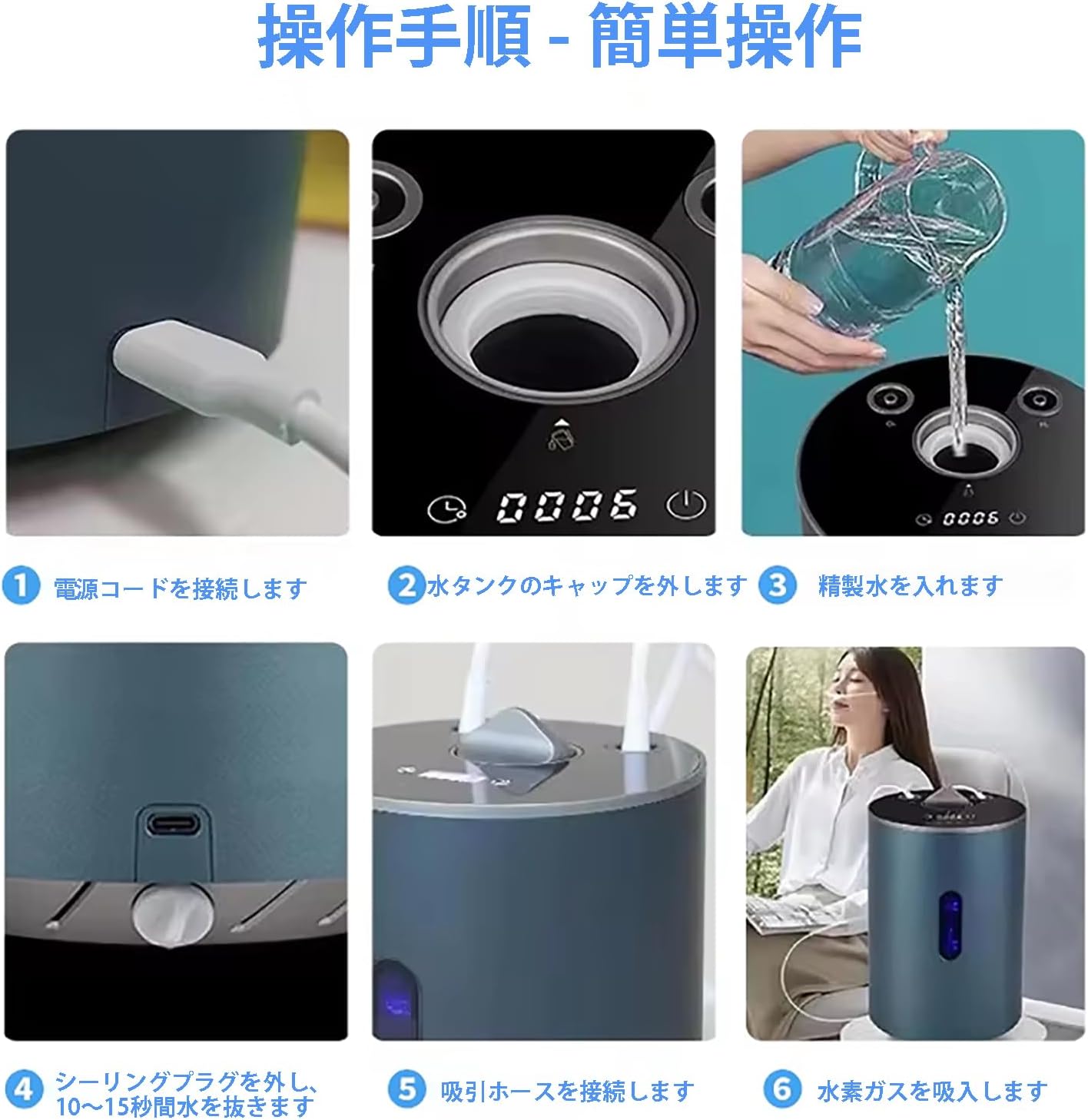 操作手順 - 簡単操作

0006

0006

1 電源コードを接続します

2 水タンクのキャップを外します

3 精製水を入れます

4 シーリングプラグを外し、10〜15秒間水を抜きます

5 吸引ホースを接続します

6 水素ガスを吸入します