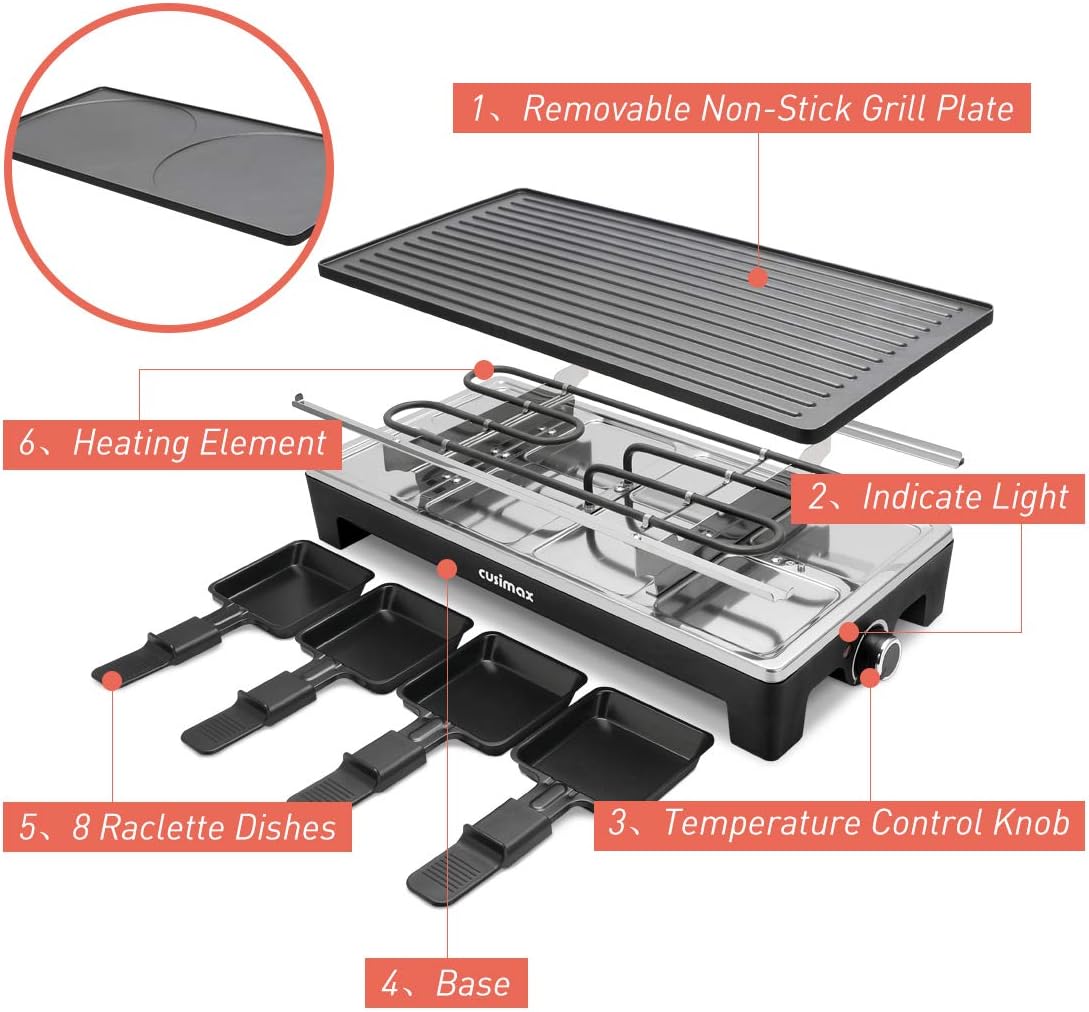 1、Removable Non-Stick Grill Plate

6、Heating Element

2、Indicate Light

cusimax

5、8 Raclette Dishes

3、Temperature Control Knob

4、Base