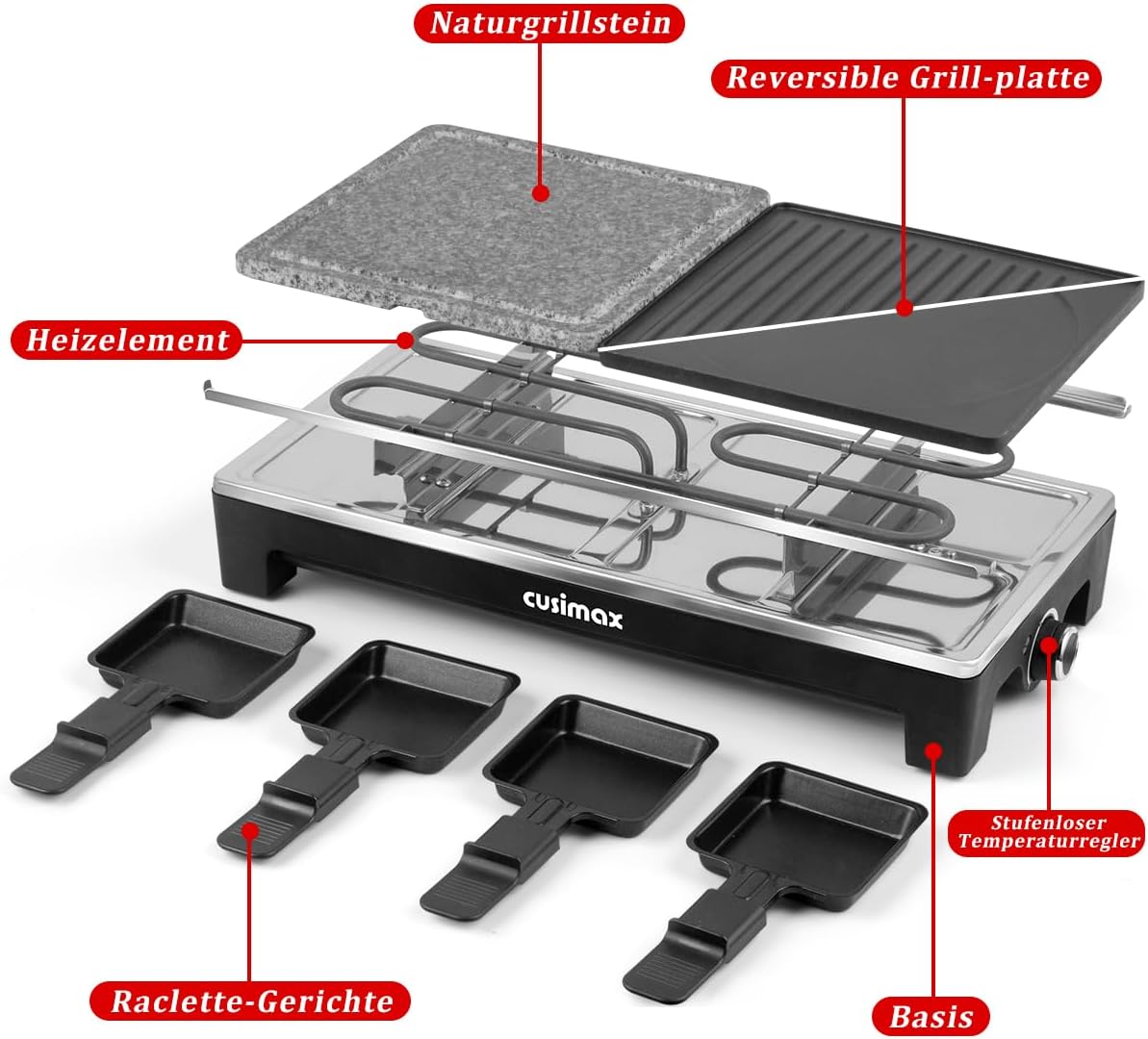 Naturgrillstein

Reversible Grill-platte

Heizelement

cusimax

Stufenloser Temperaturregler

Raclette-Gerichte

Basis