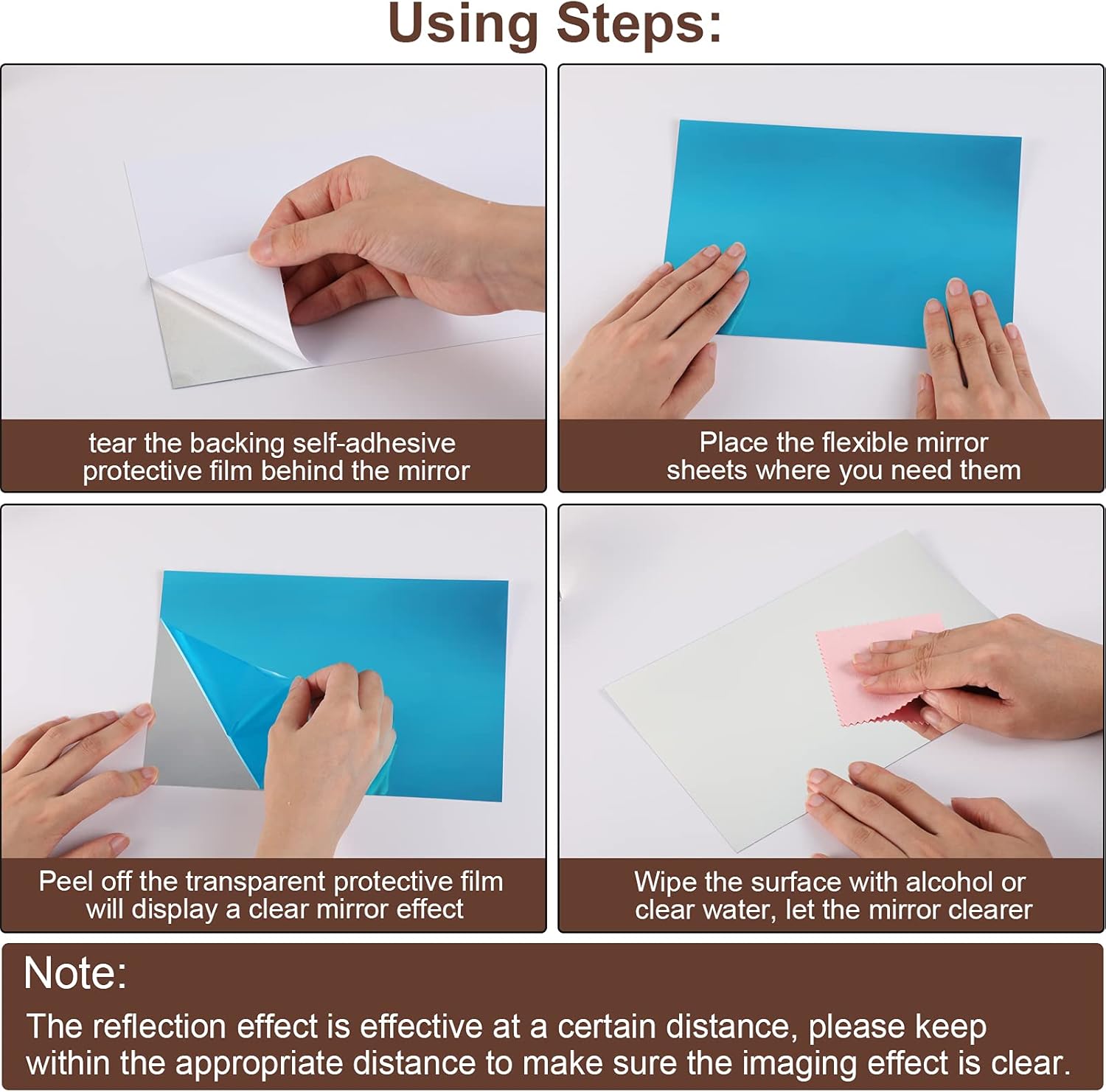 Using Steps:

tear the backing self-adhesive protective film behind the mirror

Place the flexible mirror sheets where you need them

Peel off the transparent protective film will display a clear mirror effect

Wipe the surface with alcohol or clear water, let the mirror clearer

Note:

The reflection effect is effective at a certain distance, please keep within the appropriate distance to make sure the imaging effect is clear.