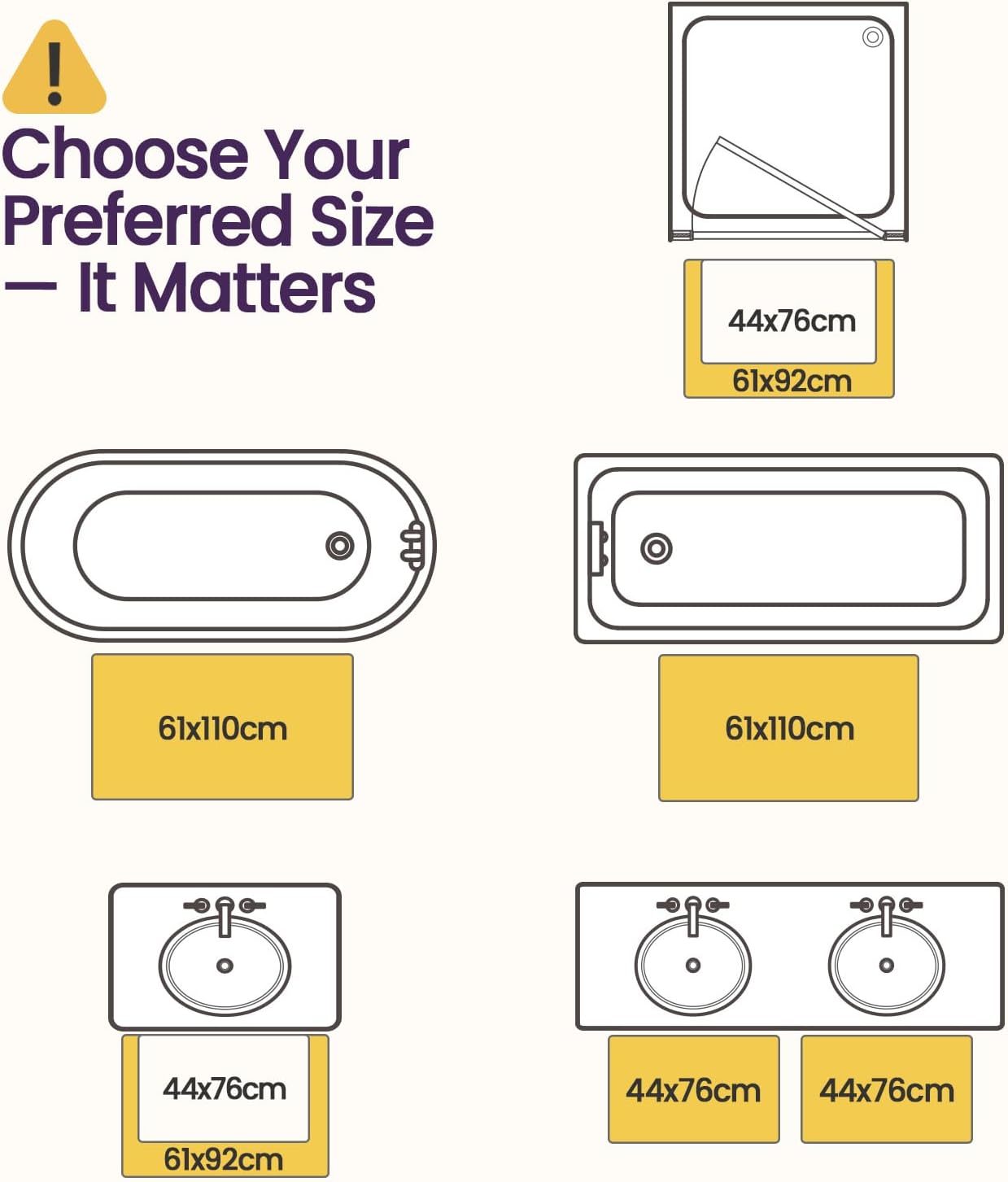 !

Choose Your Preferred Size — It Matters

44x76cm
61x92cm

61x110cm

61x110cm

44x76cm
61x92cm

44x76cm

44x76cm