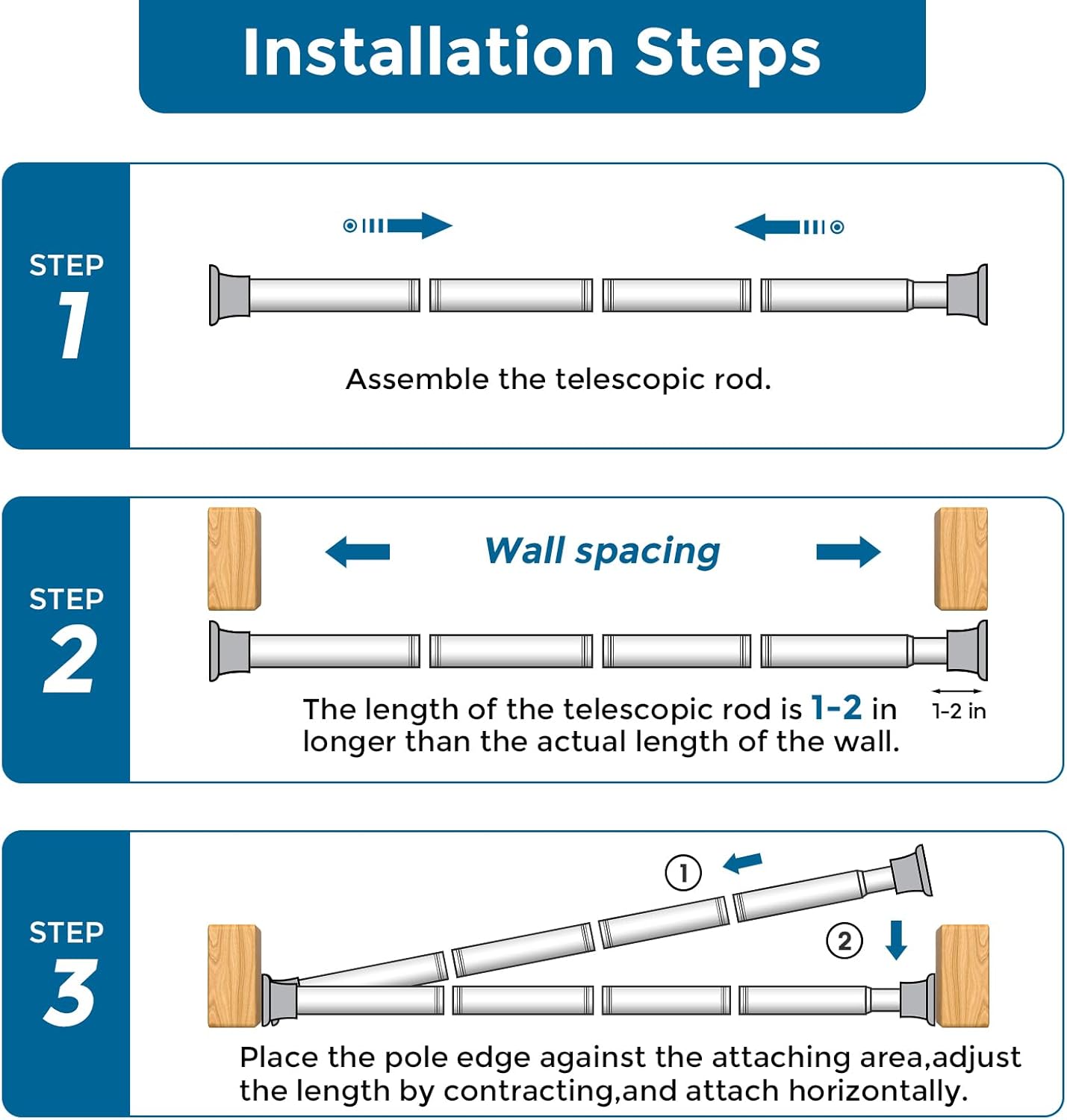 Installation Steps

STEP 1

Assemble the telescopic rod.

STEP 2

Wall spacing

The length of the telescopic rod is 1-2 in longer than the actual length of the wall.

1-2 in

STEP 3

①

②

Place the pole edge against the attaching area,adjust the length by contracting,and attach horizontally.