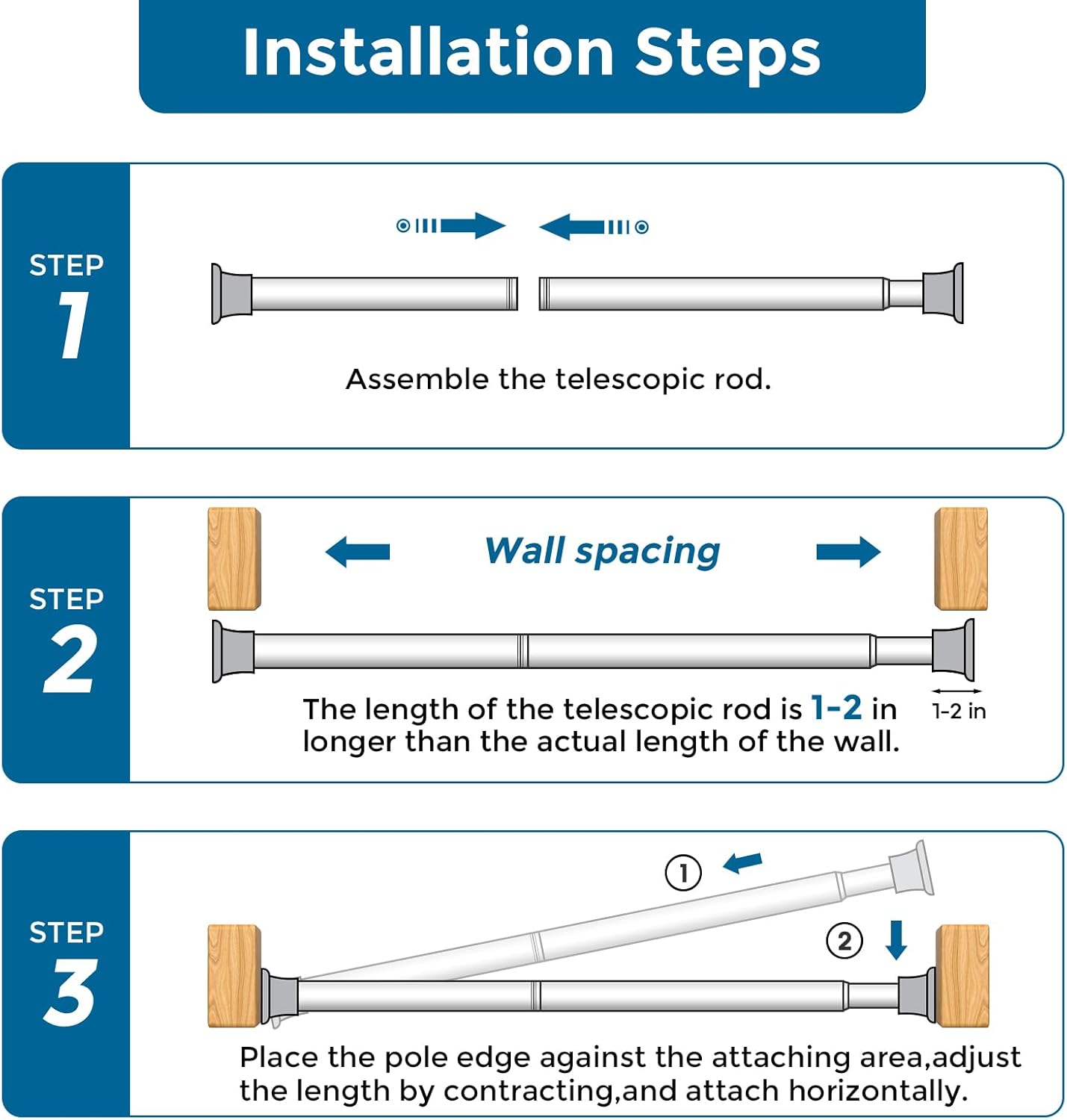 Installation Steps

STEP 1

Assemble the telescopic rod.

STEP 2

Wall spacing

The length of the telescopic rod is 1-2 in longer than the actual length of the wall.

1-2 in

STEP 3

①

②

Place the pole edge against the attaching area,adjust the length by contracting,and attach horizontally.