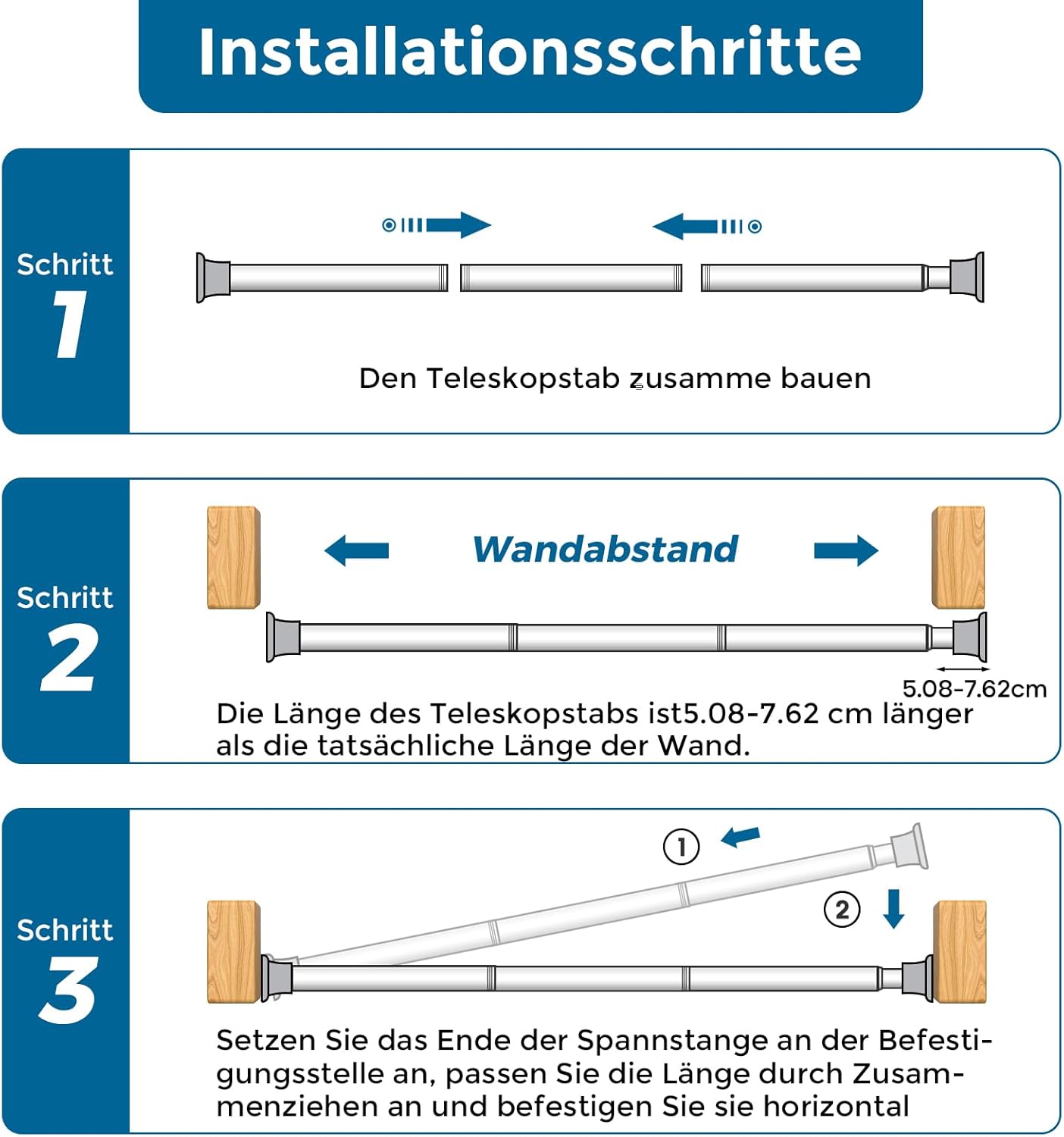 Installationsschritte

Schritt
1

Den Teleskopstab zusamme bauen

Schritt
2

Wandabstand

5.08-7.62cm

Die Länge des Teleskopstabs ist5.08-7.62 cm länger als die tatsächliche Länge der Wand.

Schritt
3

①

②

Setzen Sie das Ende der Spannstange an der Befestigungsstelle an, passen Sie die Länge durch Zusammenziehen an und befestigen Sie sie horizontal