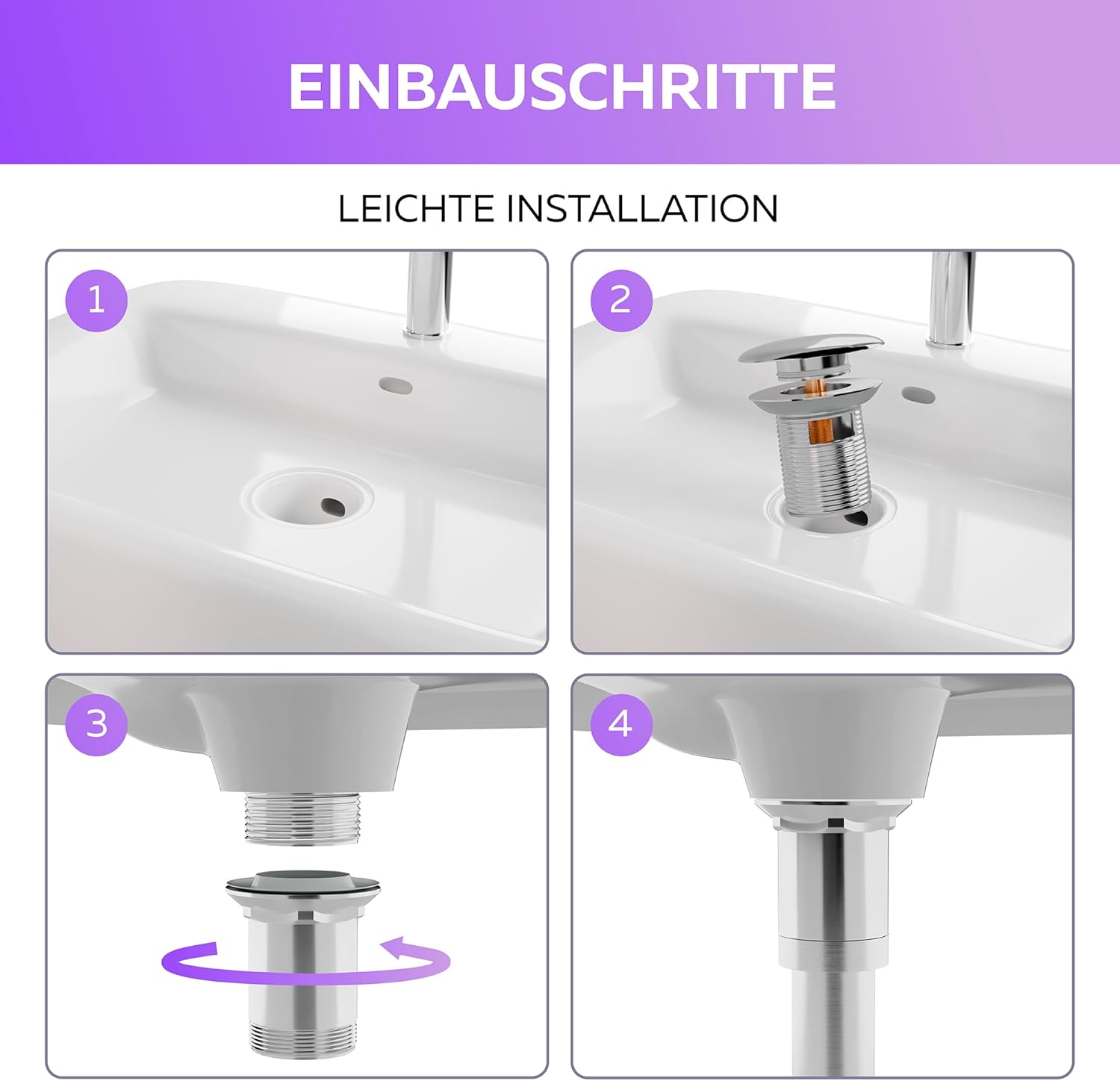 EINBAUSCHRITTE

LEICHTE INSTALLATION

1

2

3

4