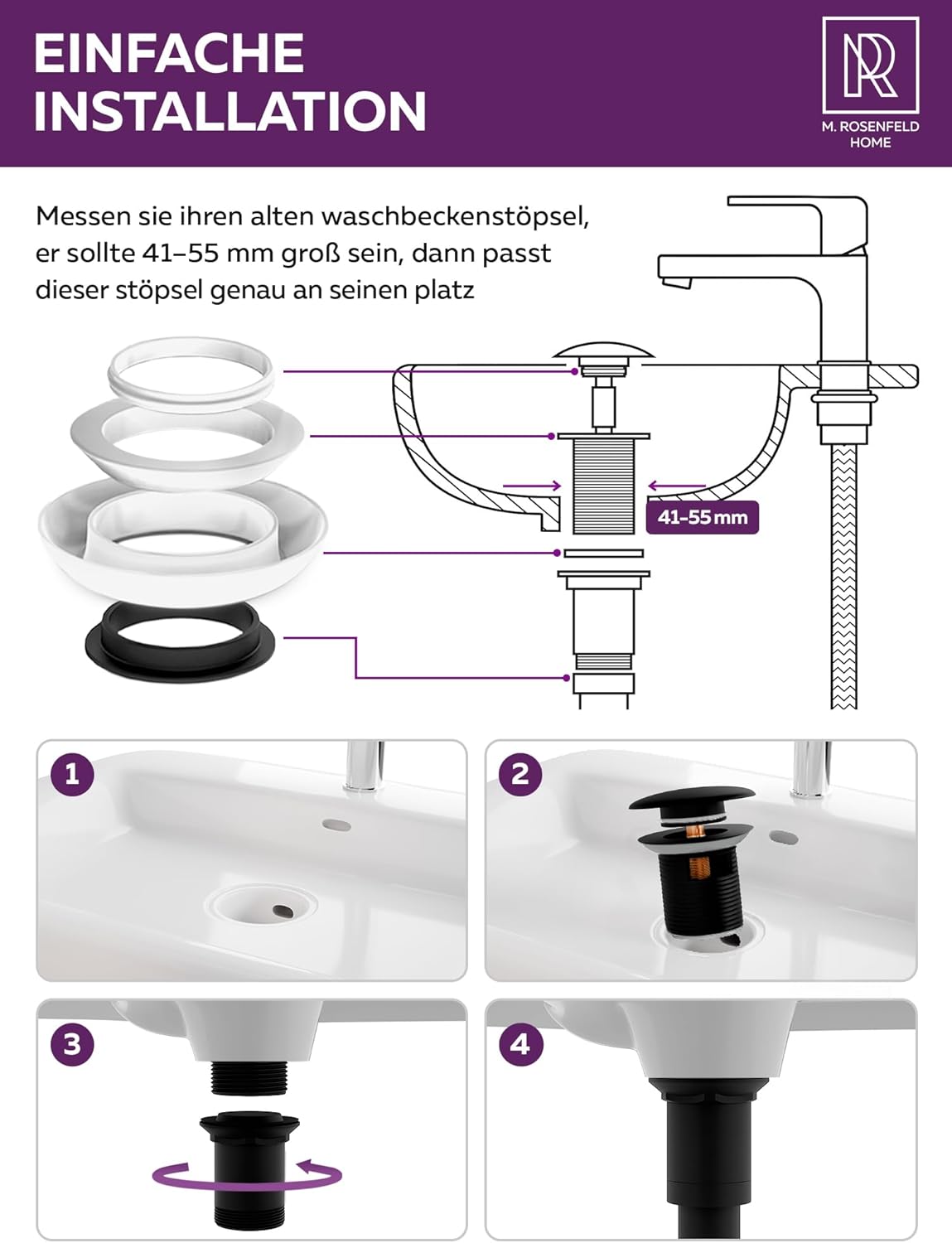 EINFACHE INSTALLATION

MR

M. ROSENFELD HOME

Messen sie ihren alten waschbeckenstöpsel, er sollte 41–55 mm groß sein, dann passt dieser stöpsel genau an seinen platz

41-55 mm

1

2

3

4