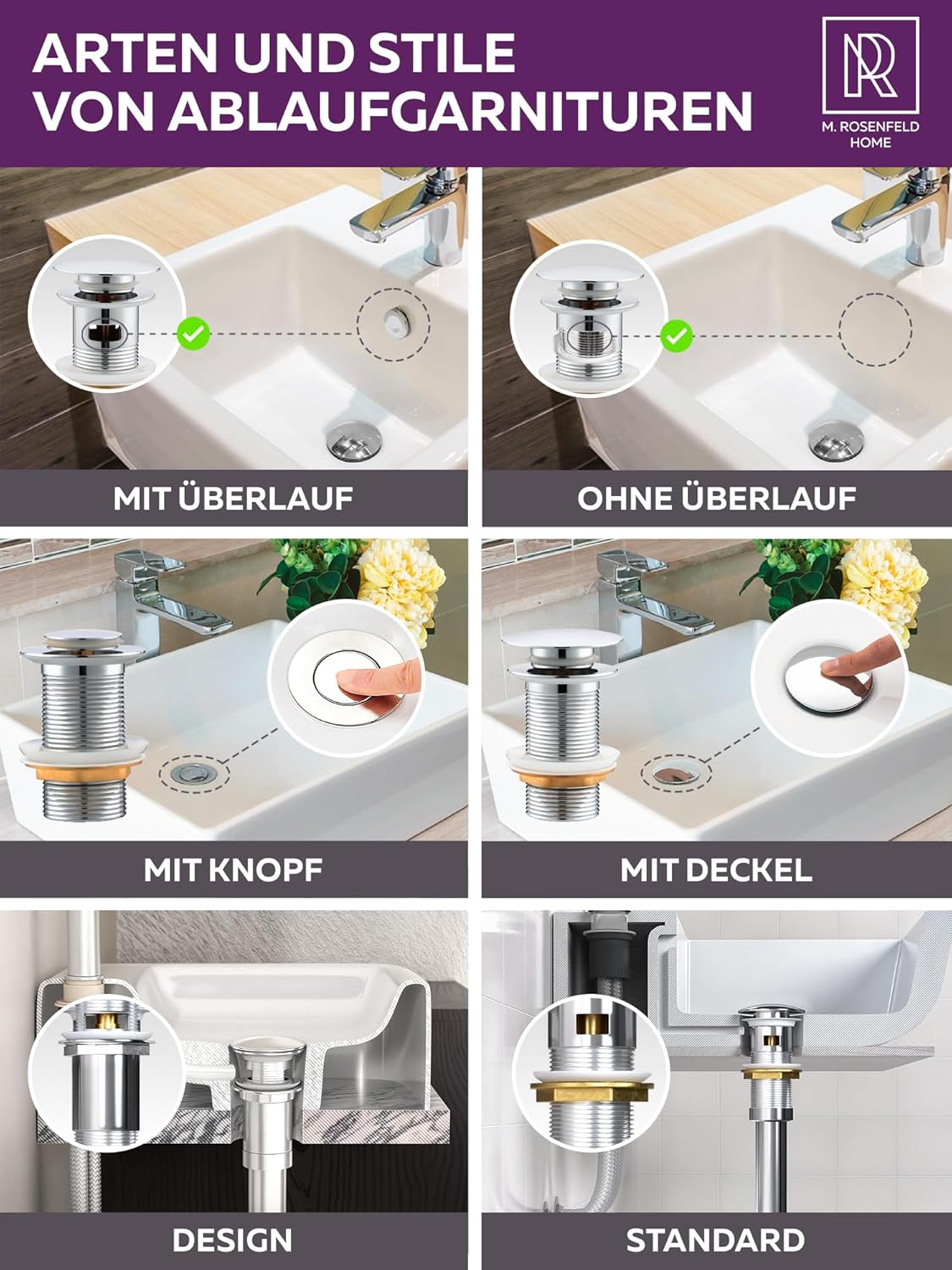 ARTEN UND STILE VON ABLAUFGARNITUREN

R

M. ROSENFELD HOME

MIT ÜBERLAUF

OHNE ÜBERLAUF

MIT KNOPF

MIT DECKEL

DESIGN

STANDARD