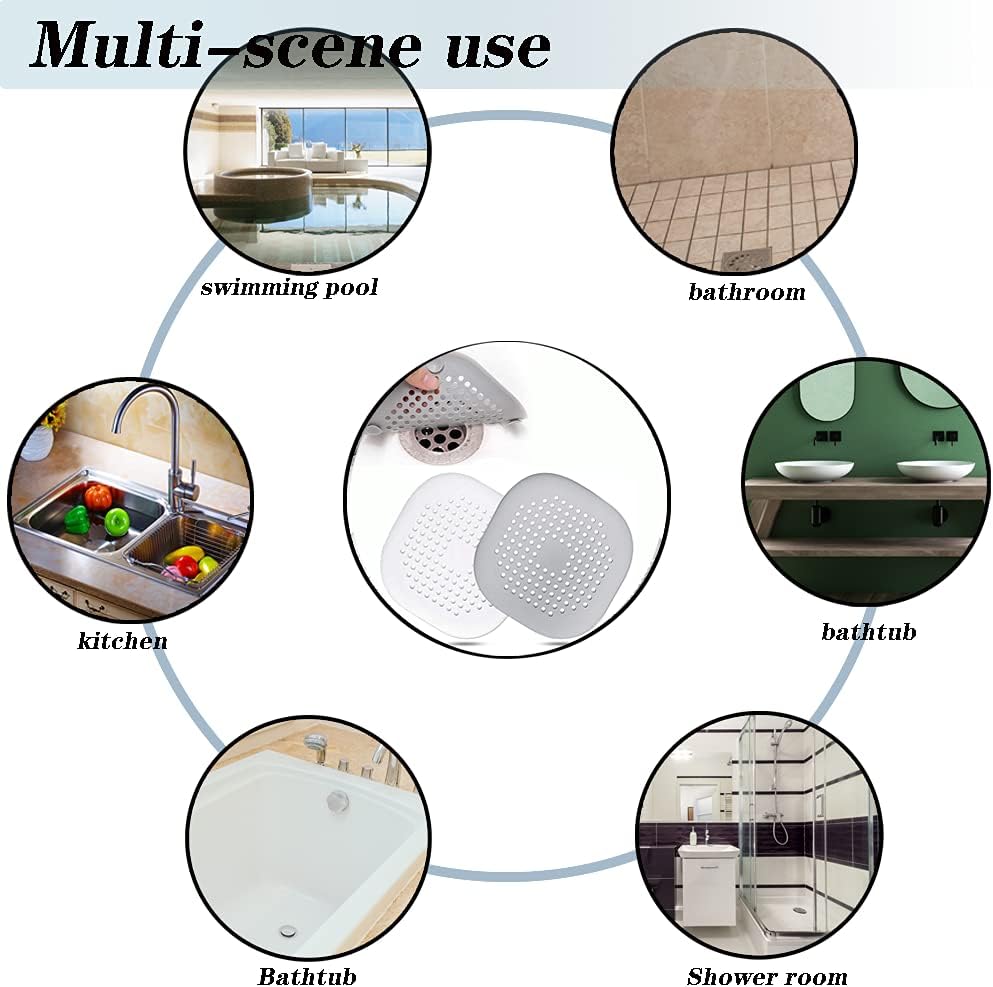 Multi-scene use

swimming pool

bathroom

kitchen

bathtub

Bathtub

Shower room