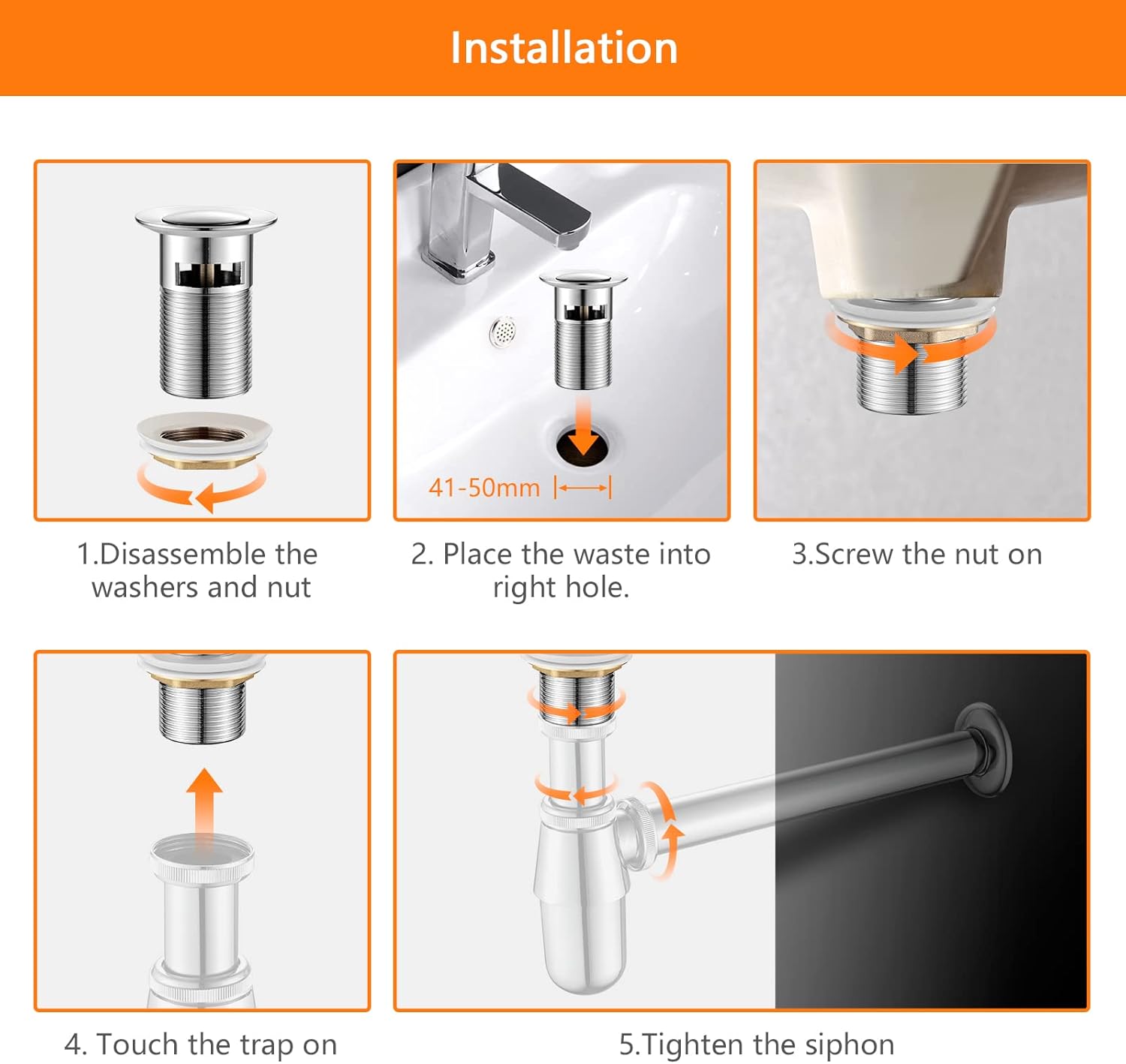 Installation

41-50mm

1.Disassemble the washers and nut

2. Place the waste into right hole.

3.Screw the nut on

4. Touch the trap on

5.Tighten the siphon