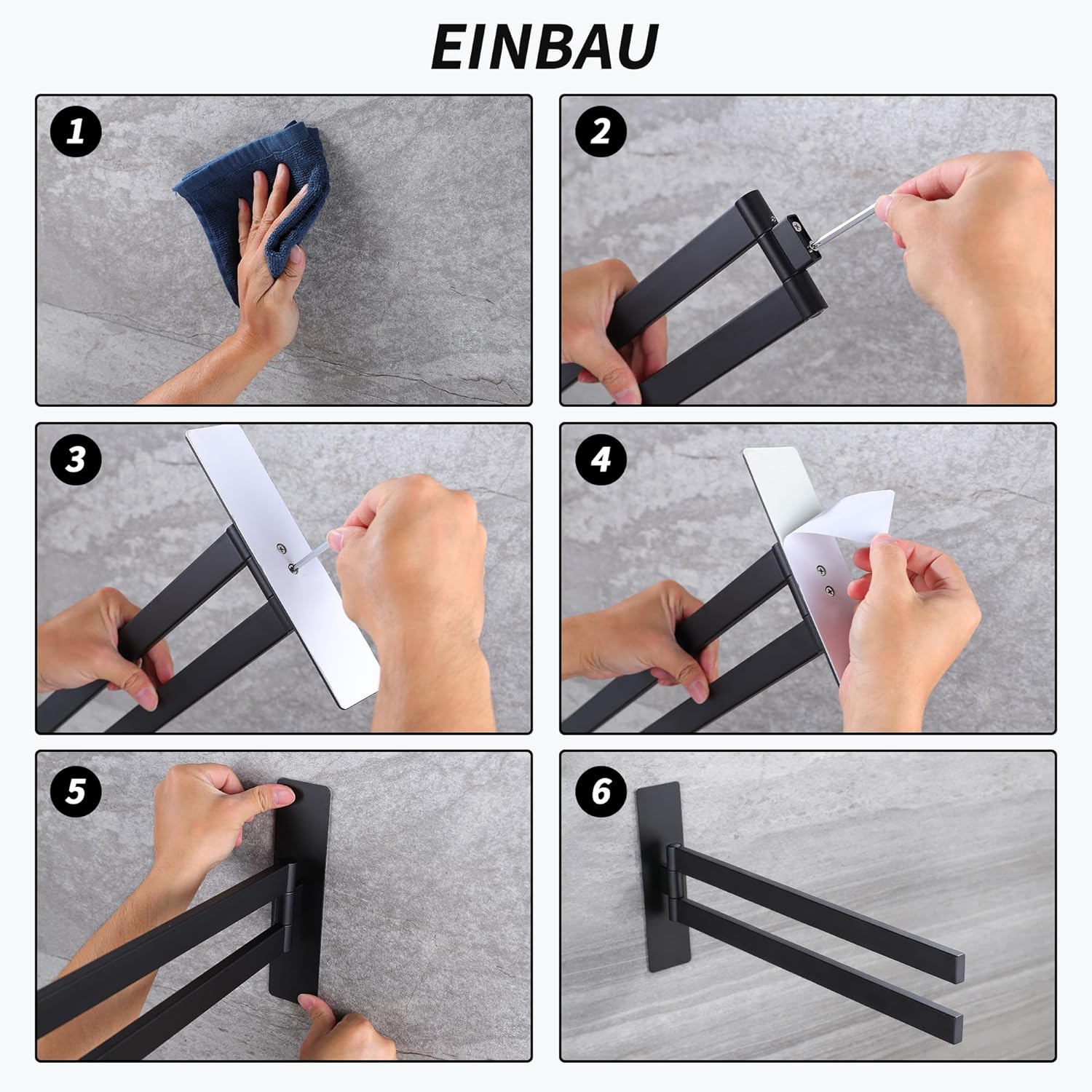 EINBAU

1

2

3

4

5

6