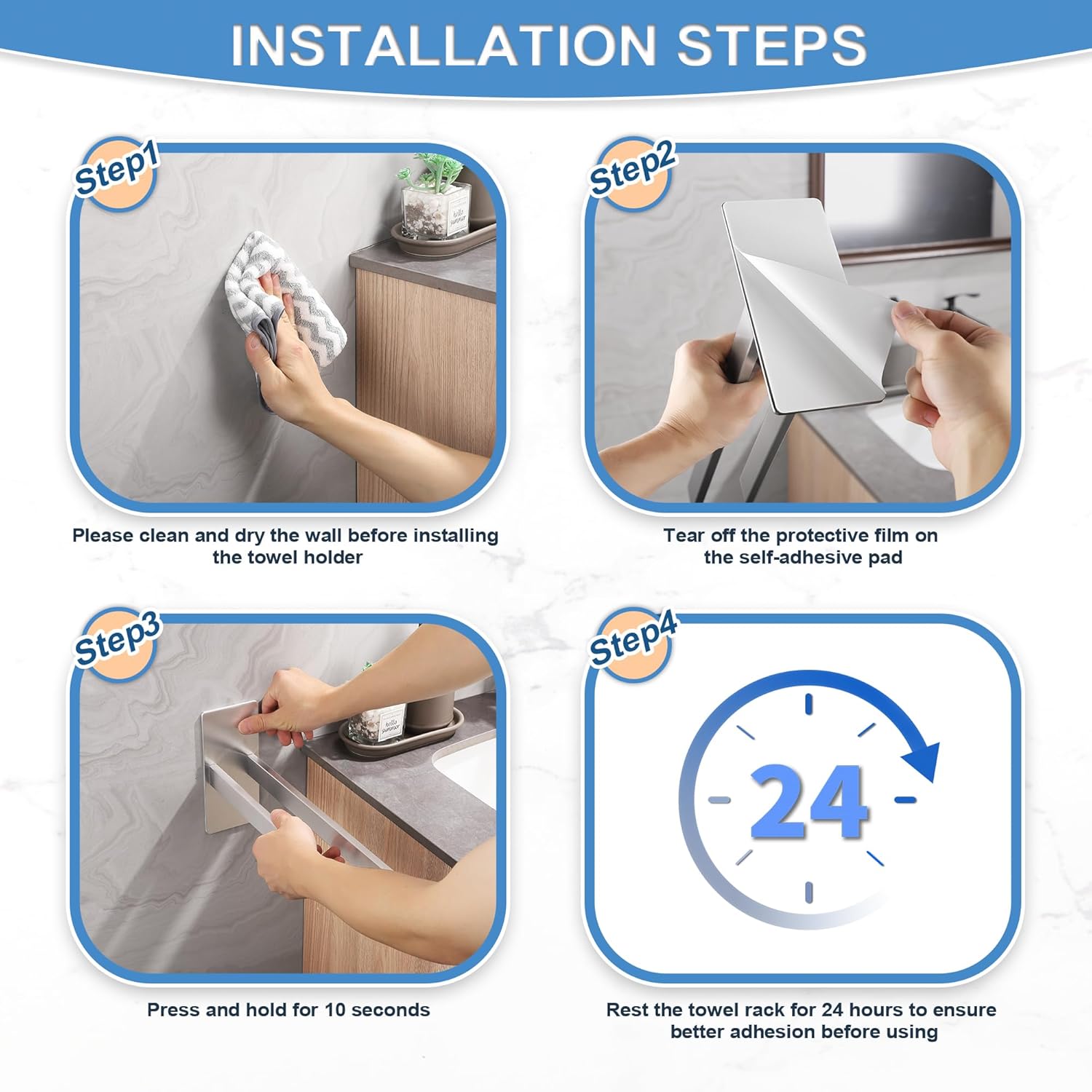 INSTALLATION STEPS

Step1

hello summer

Please clean and dry the wall before installing the towel holder

Step2

Tear off the protective film on the self-adhesive pad

Step3

hello summer

Press and hold for 10 seconds

Step4

24

Rest the towel rack for 24 hours to ensure better adhesion before using