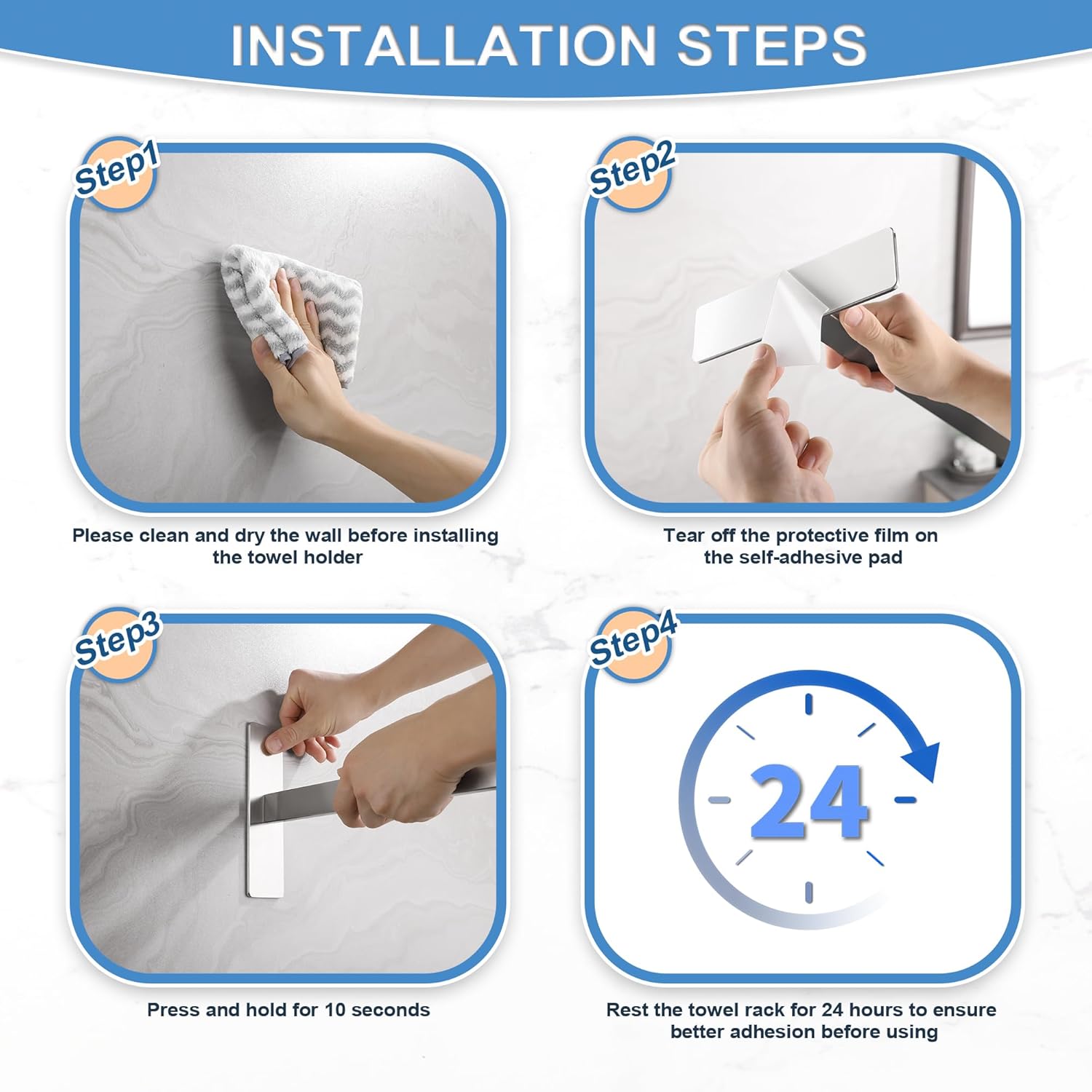 INSTALLATION STEPS

Step1

Please clean and dry the wall before installing the towel holder

Step2

Tear off the protective film on the self-adhesive pad

Step3

Press and hold for 10 seconds

Step4

24

Rest the towel rack for 24 hours to ensure better adhesion before using